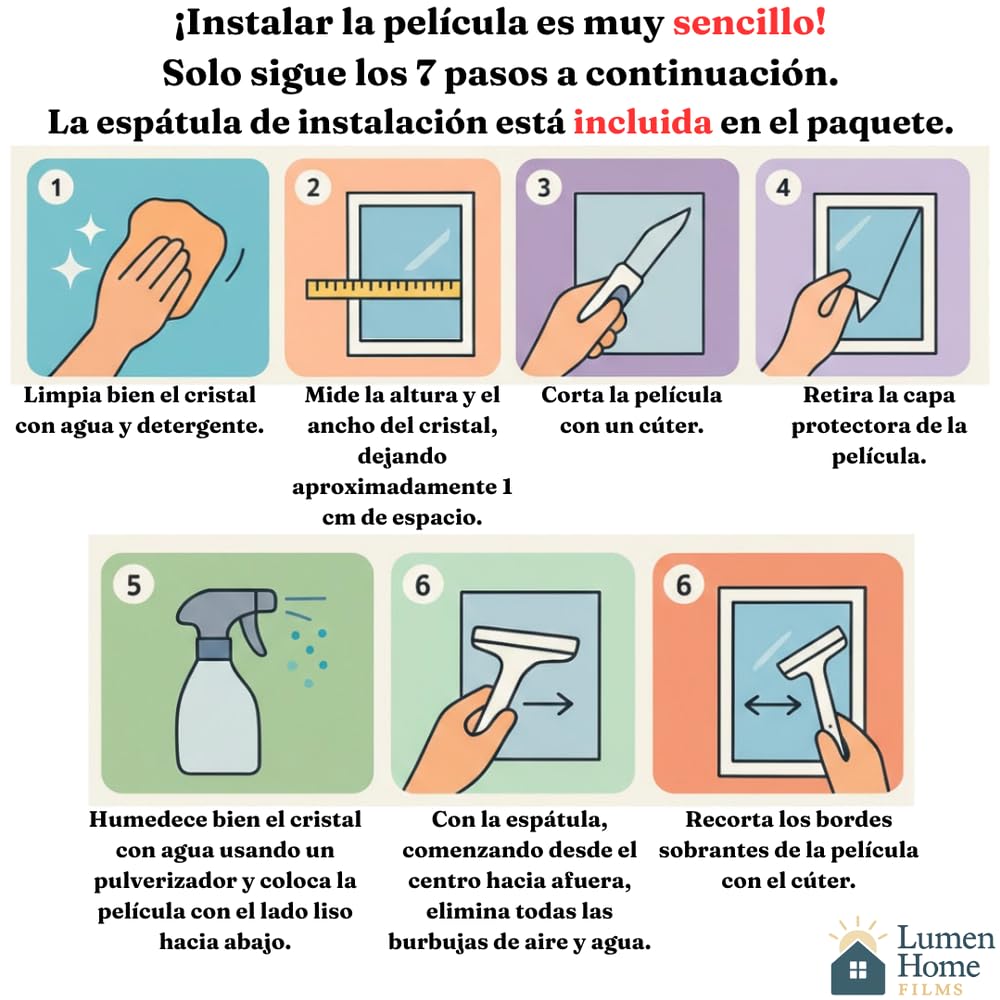 ¡Instalar la película es muy sencillo!
Solo sigue los 7 pasos a continuación.
La espátula de instalación está incluida en el paquete.

1
Limpia bien el cristal con agua y detergente.

2
Mide la altura y el ancho del cristal, dejando aproximadamente 1 cm de espacio.

3
Corta la película con un cúter.

4
Retira la capa protectora de la película.

5
Humedece bien el cristal con agua usando un pulverizador y coloca la película con el lado liso hacia abajo.

6
Con la espátula, comenzando desde el centro hacia afuera, elimina todas las burbujas de aire y agua.

6
Recorta los bordes sobrantes de la película con el cúter.

Lumen Home FILMS