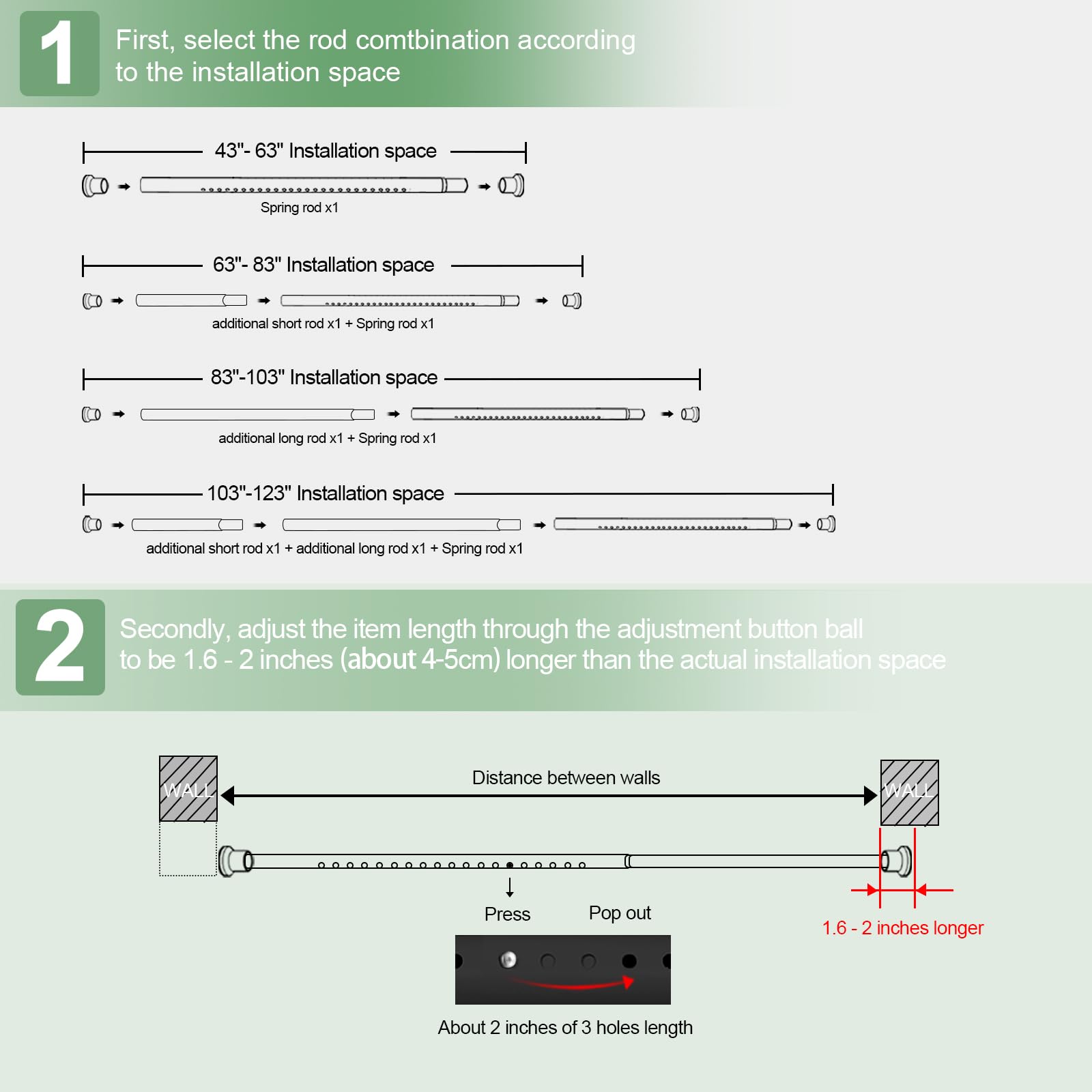 1

First, select the rod comtbination according to the installation space

43"- 63" Installation space

Spring rod x1

63"- 83" Installation space

additional short rod x1 + Spring rod x1

83"-103" Installation space

additional long rod x1 + Spring rod x1

103"-123" Installation space

additional short rod x1 + additional long rod x1 + Spring rod x1

2

Secondly, adjust the item length through the adjustment button ball to be 1.6 - 2 inches (about 4-5cm) longer than the actual installation space

WALL

Distance between walls

WALL

Press

Pop out

1.6 - 2 inches longer

About 2 inches of 3 holes length