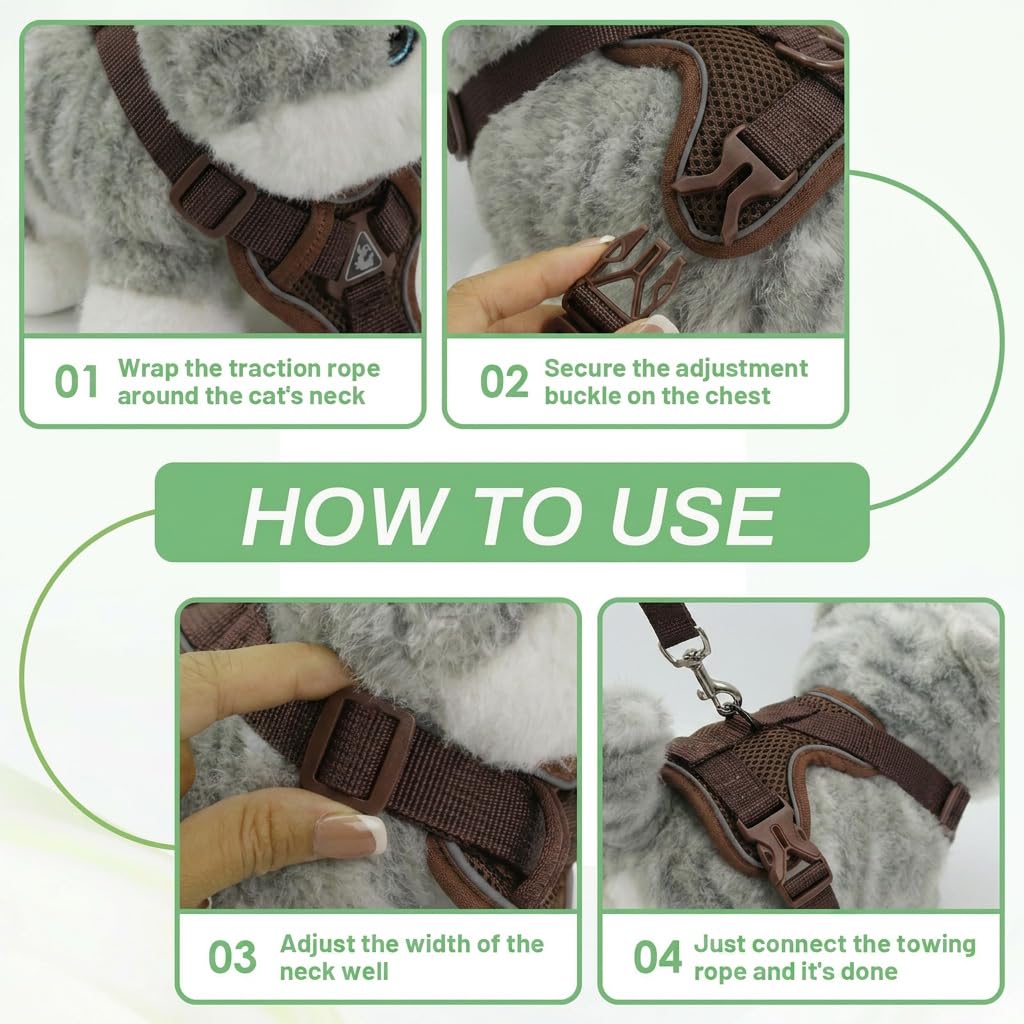 01 Wrap the traction rope around the cat's neck

02 Secure the adjustment buckle on the chest

HOW TO USE

03 Adjust the width of the neck well

04 Just connect the towing rope and it's done