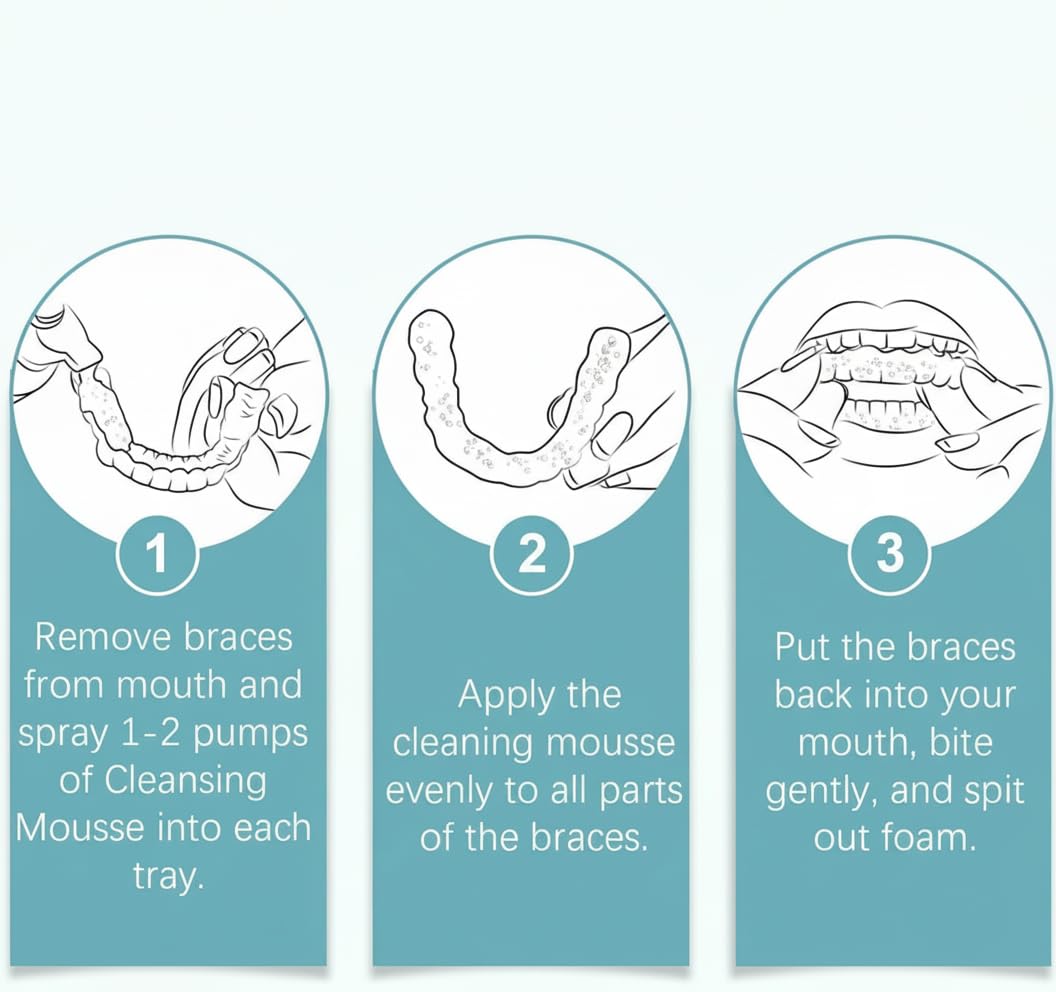 1

Remove braces from mouth and spray 1-2 pumps of Cleansing Mousse into each tray.

2

Apply the cleaning mousse evenly to all parts of the braces.

3

Put the braces back into your mouth, bite gently, and spit out foam.