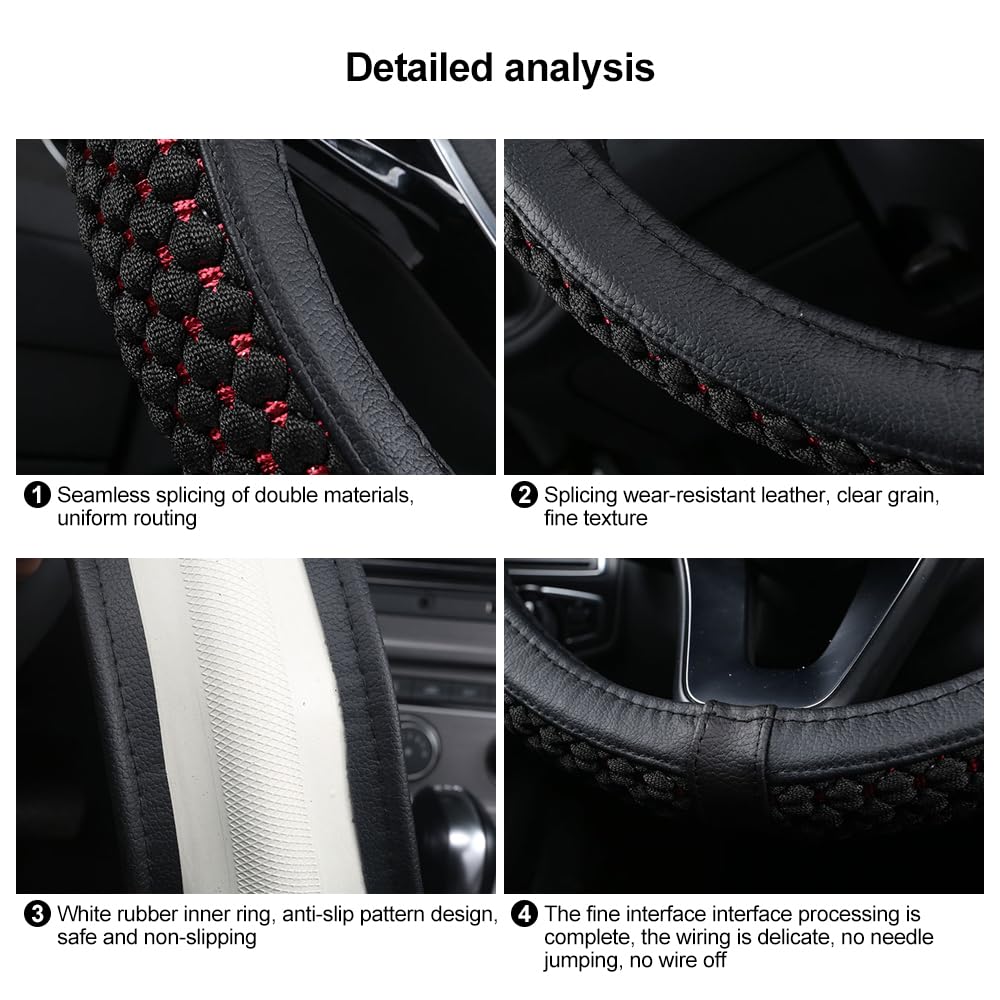 Detailed analysis

1 Seamless splicing of double materials, uniform routing

2 Splicing wear-resistant leather, clear grain, fine texture

3 White rubber inner ring, anti-slip pattern design, safe and non-slipping

4 The fine interface interface processing is complete, the wiring is delicate, no needle jumping, no wire off