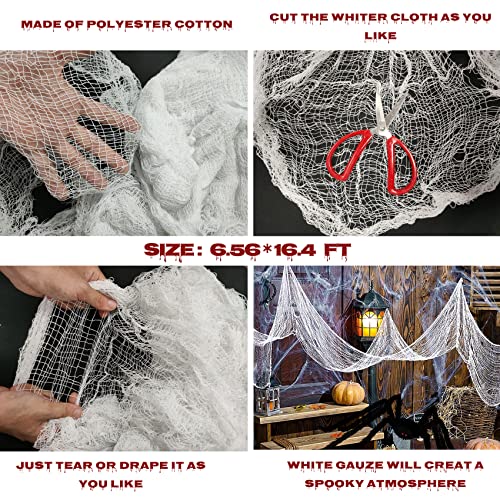 MADE OF POLYESTER COTTON

CUT THE WHITER CLOTH AS YOU LIKE

SIZE: 6.56*16.4 FT

JUST TEAR OR DRAPE IT AS YOU LIKE

WHITE GAUZE WILL CREAT A SPOOKY ATMOSPHERE