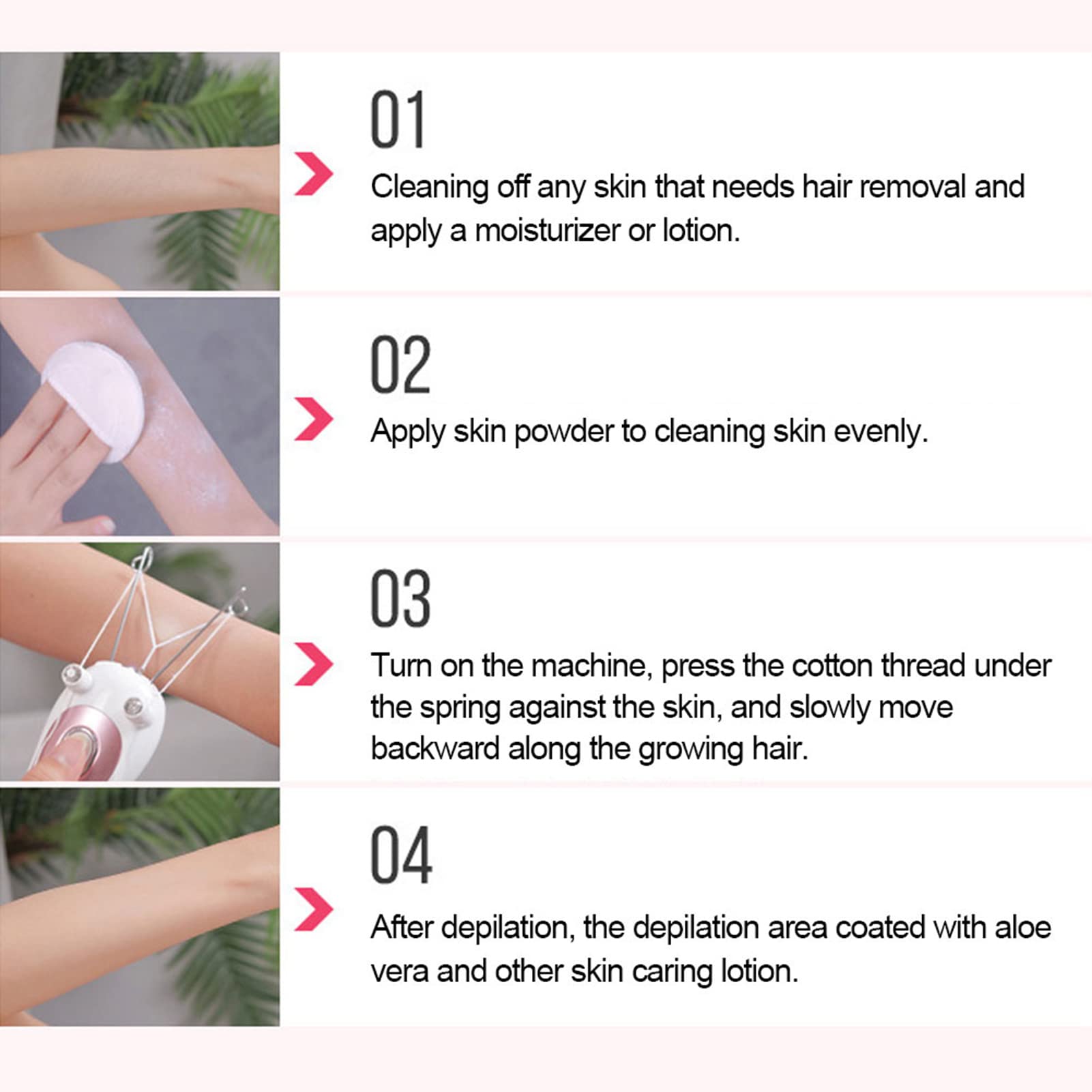 01

Cleaning off any skin that needs hair removal and apply a moisturizer or lotion.

02

Apply skin powder to cleaning skin evenly.

03

Turn on the machine, press the cotton thread under the spring against the skin, and slowly move backward along the growing hair.

04

After depilation, the depilation area coated with aloe vera and other skin caring lotion.