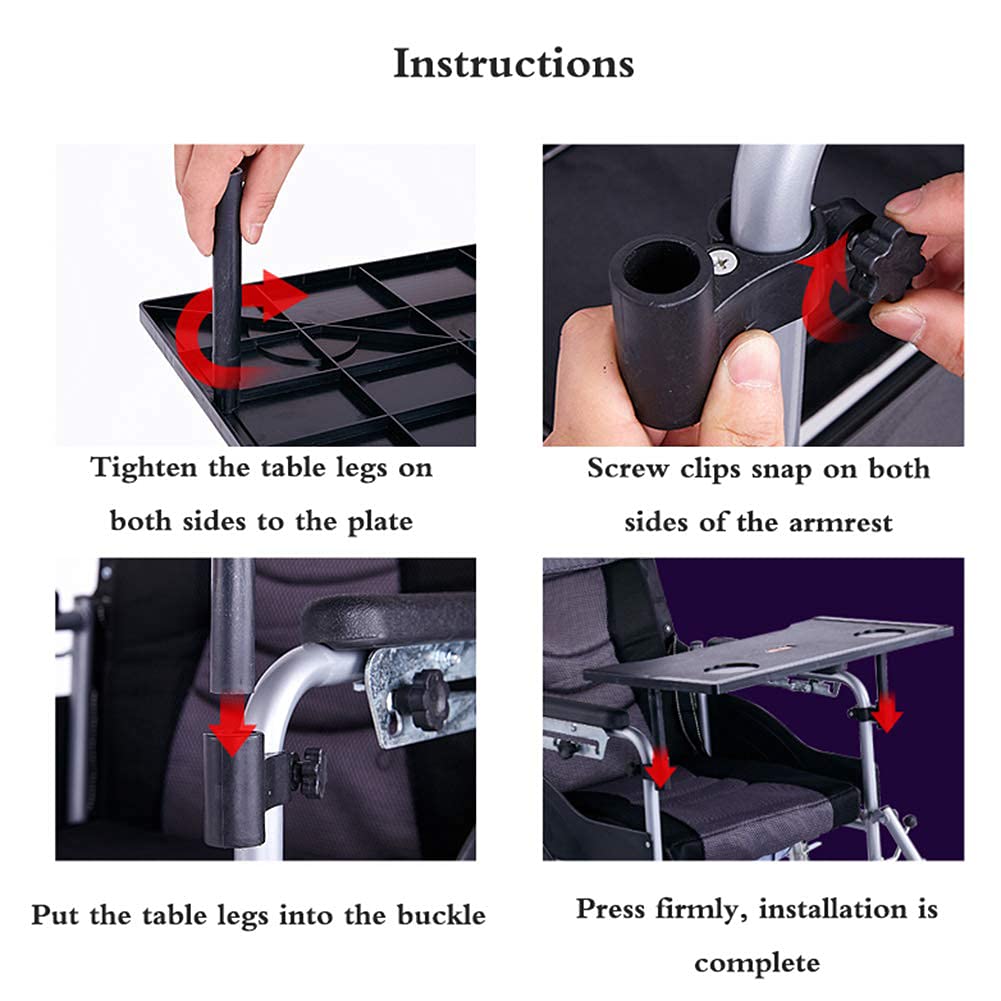 Instructions

Tighten the table legs on both sides to the plate

Screw clips snap on both sides of the armrest

Put the table legs into the buckle

Press firmly, installation is complete