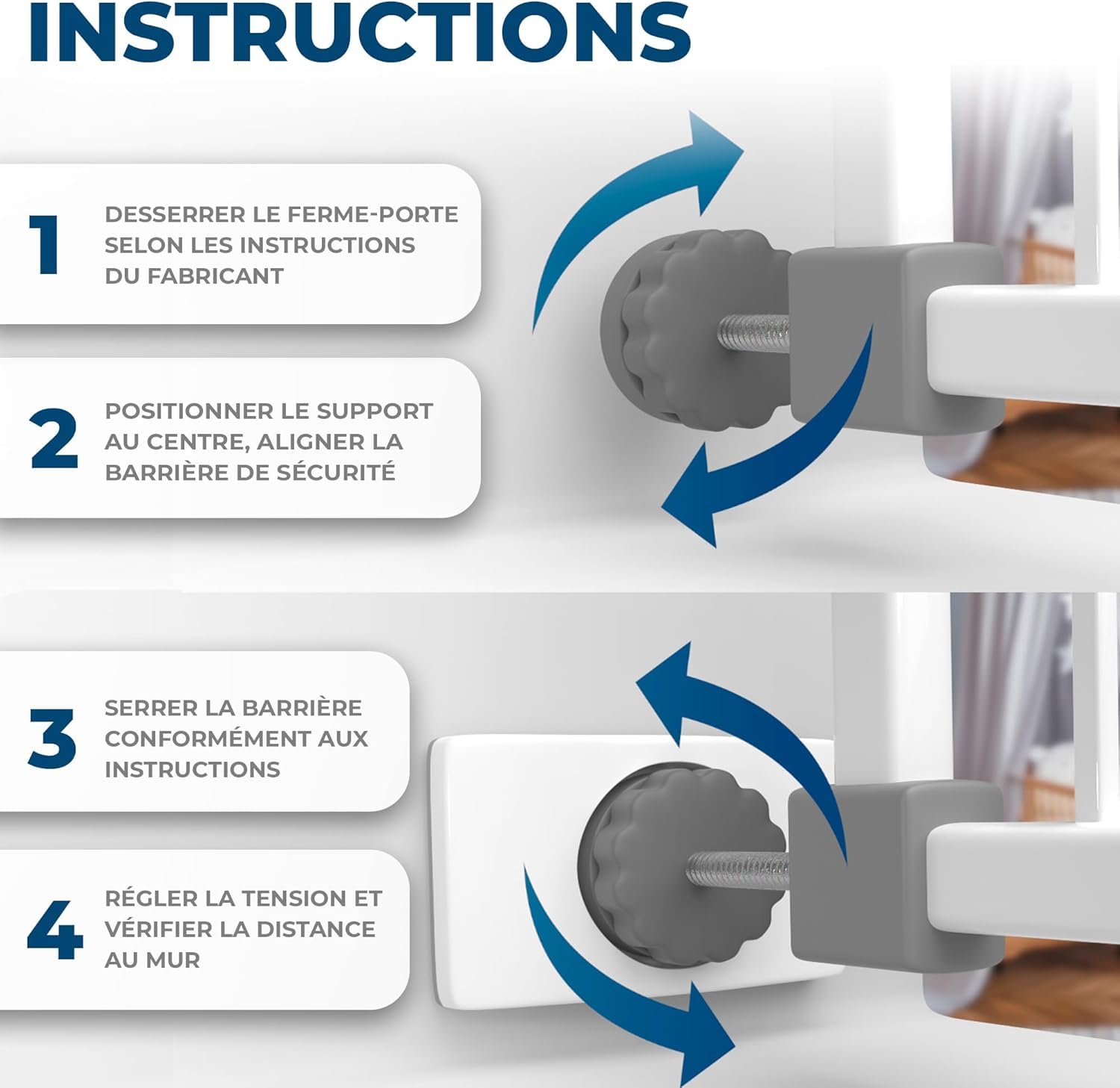 INSTRUCTIONS

1
DESSERRER LE FERME-PORTE SELON LES INSTRUCTIONS DU FABRICANT

2
POSITIONNER LE SUPPORT AU CENTRE, ALIGNER LA BARRIÈRE DE SÉCURITÉ

3
SERRER LA BARRIÈRE CONFORMÉMENT AUX INSTRUCTIONS

4
RÉGLER LA TENSION ET VÉRIFIER LA DISTANCE AU MUR