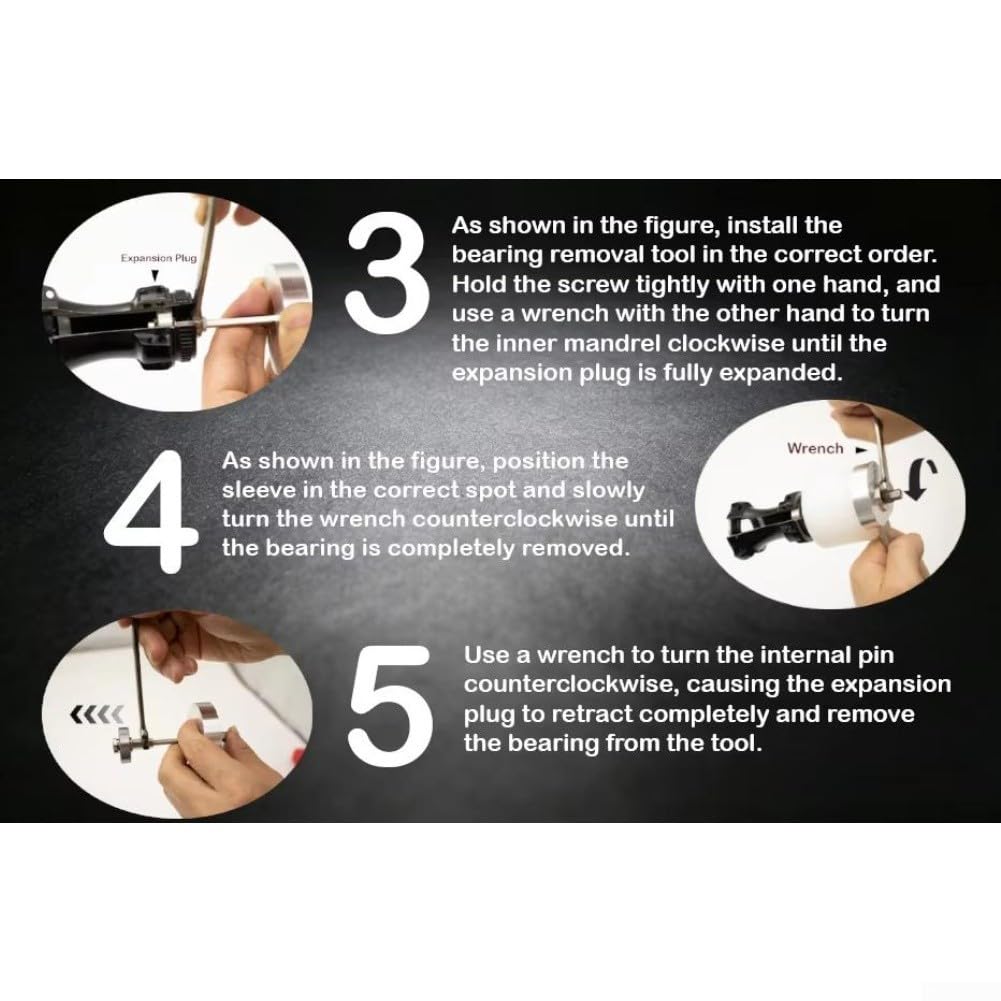 Expansion Plug

3

As shown in the figure, install the bearing removal tool in the correct order. Hold the screw tightly with one hand, and use a wrench with the other hand to turn the inner mandrel clockwise until the expansion plug is fully expanded.

4

As shown in the figure, position the sleeve in the correct spot and slowly turn the wrench counterclockwise until the bearing is completely removed.

Wrench

5

Use a wrench to turn the internal pin counterclockwise, causing the expansion plug to retract completely and remove the bearing from the tool.