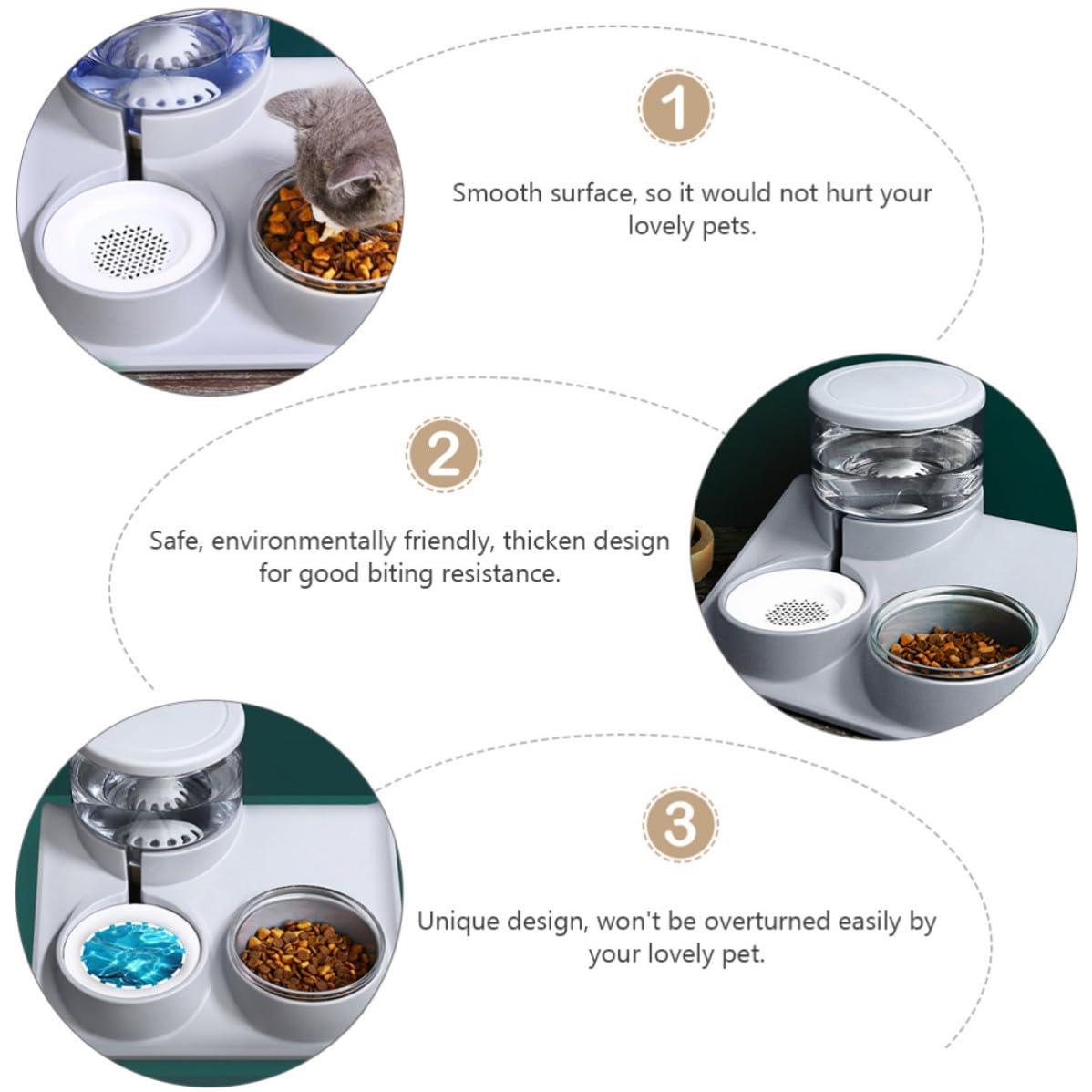 1

Smooth surface, so it would not hurt your lovely pets.

2

Safe, environmentally friendly, thicken design for good biting resistance.

3

Unique design, won't be overturned easily by your lovely pet.