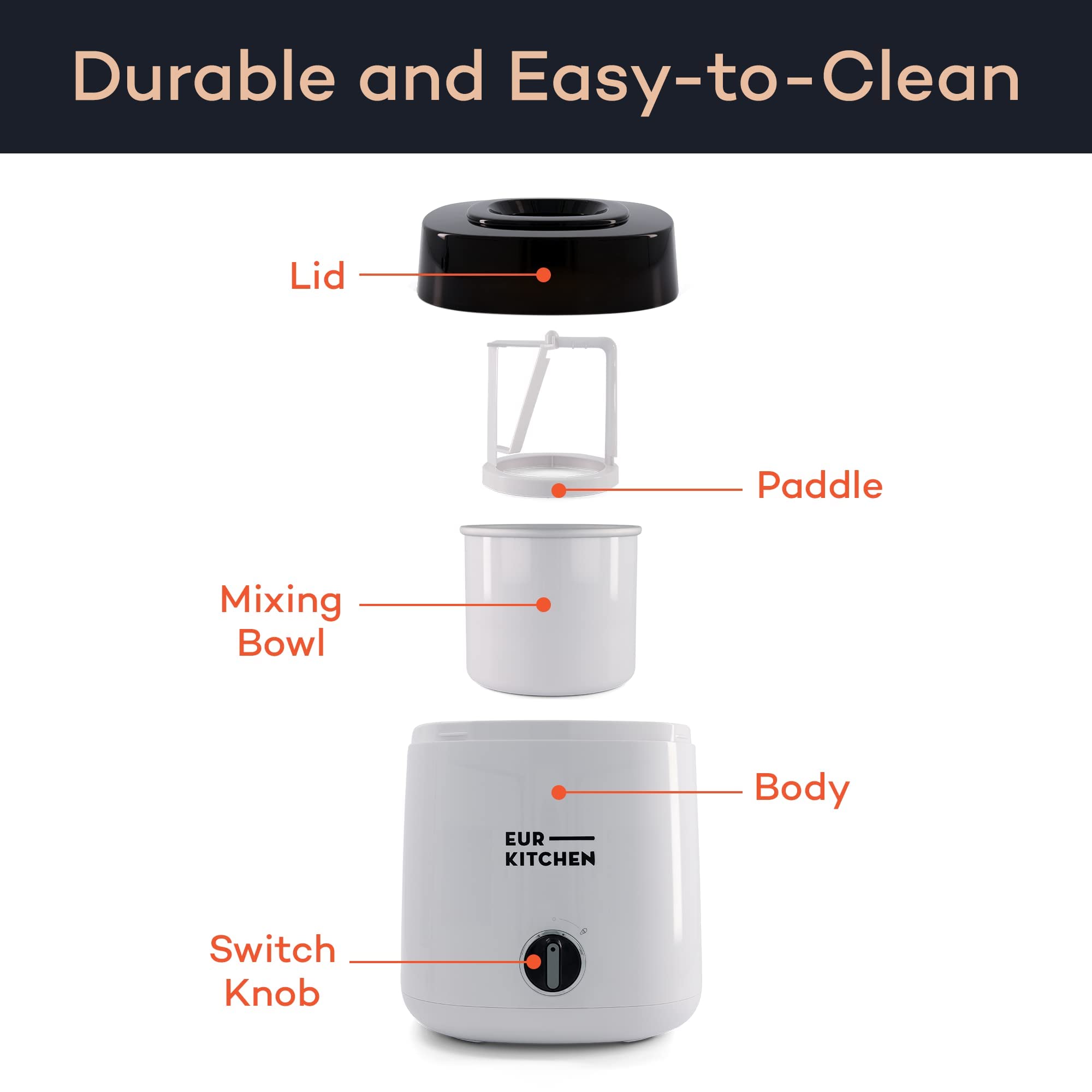 Durable and Easy-to-Clean

Lid

Paddle

Mixing Bowl

Body

EUR KITCHEN

Switch Knob