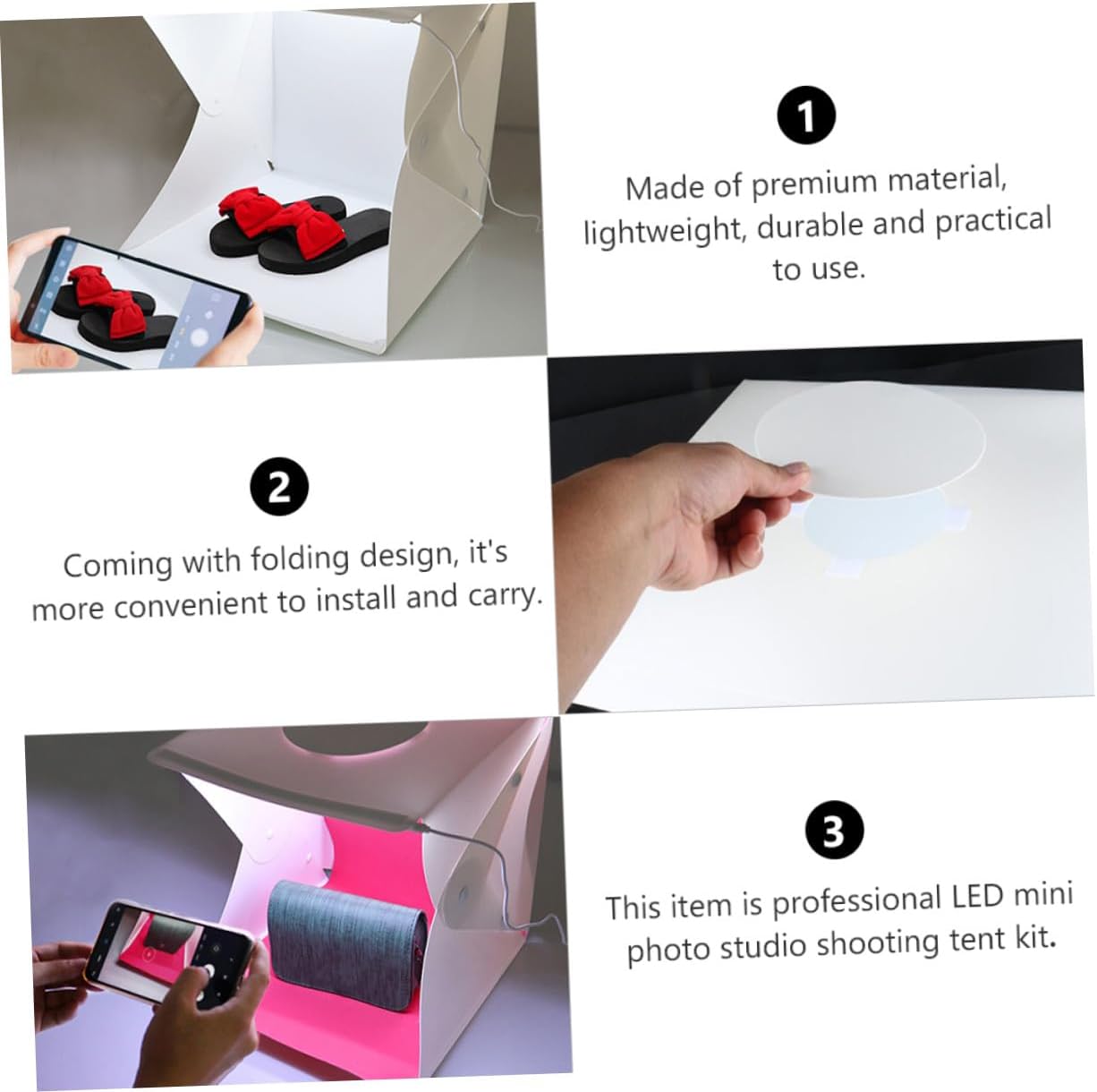 1

Made of premium material, lightweight, durable and practical to use.

2

Coming with folding design, it's more convenient to install and carry.

3

This item is professional LED mini photo studio shooting tent kit.