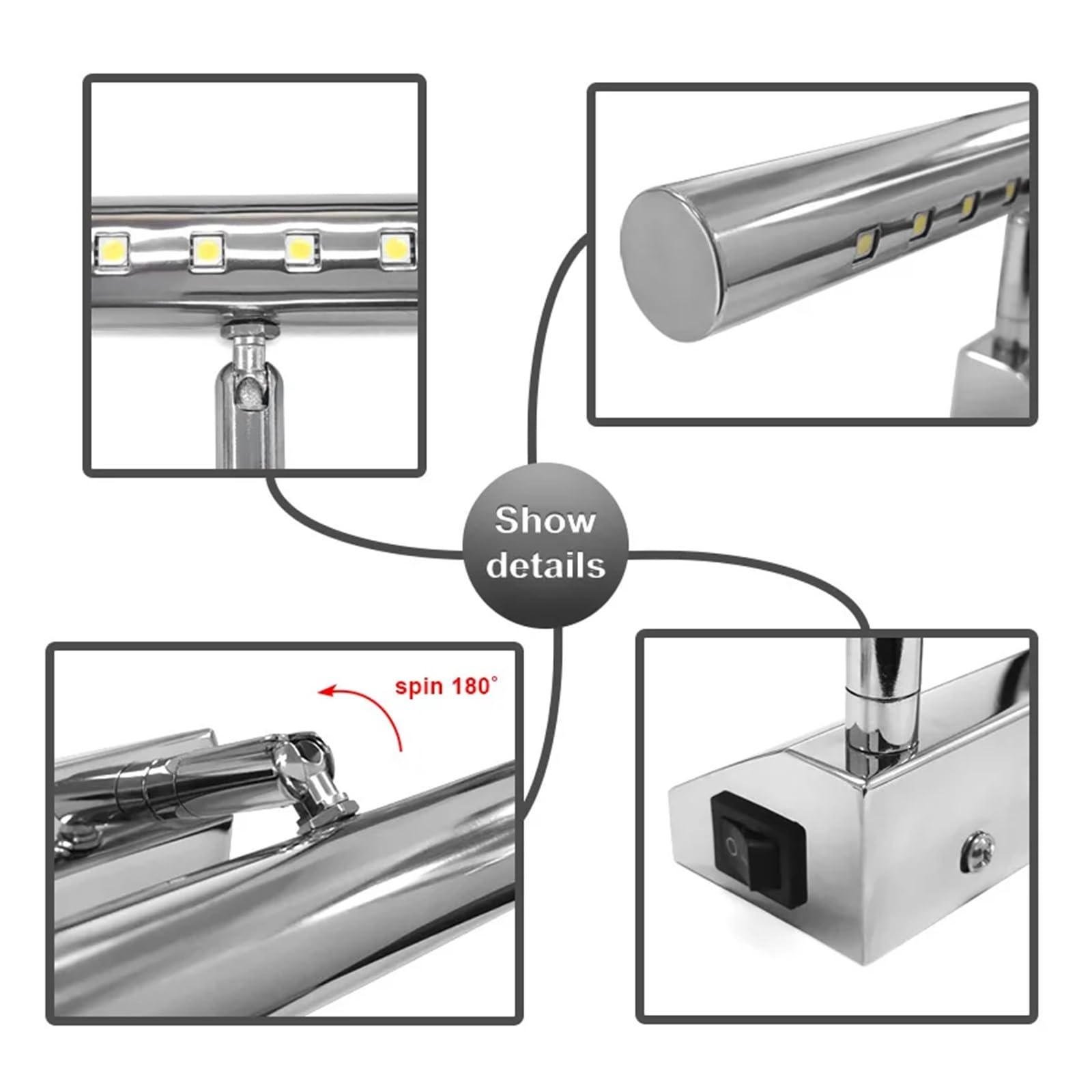 Show details

spin 180°