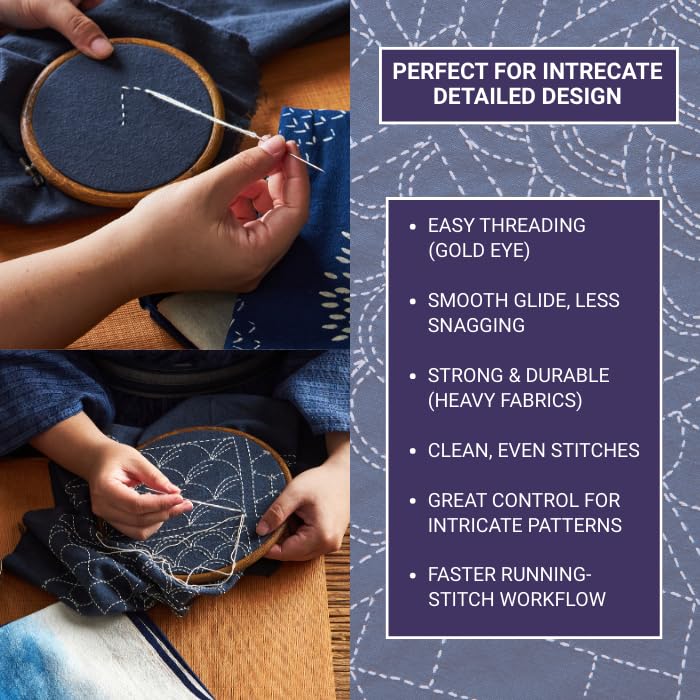 PERFECT FOR INTRECATE DETAILED DESIGN

• EASY THREADING (GOLD EYE)

• SMOOTH GLIDE, LESS SNAGGING

• STRONG & DURABLE (HEAVY FABRICS)

• CLEAN, EVEN STITCHES

• GREAT CONTROL FOR INTRICATE PATTERNS

• FASTER RUNNING-STITCH WORKFLOW