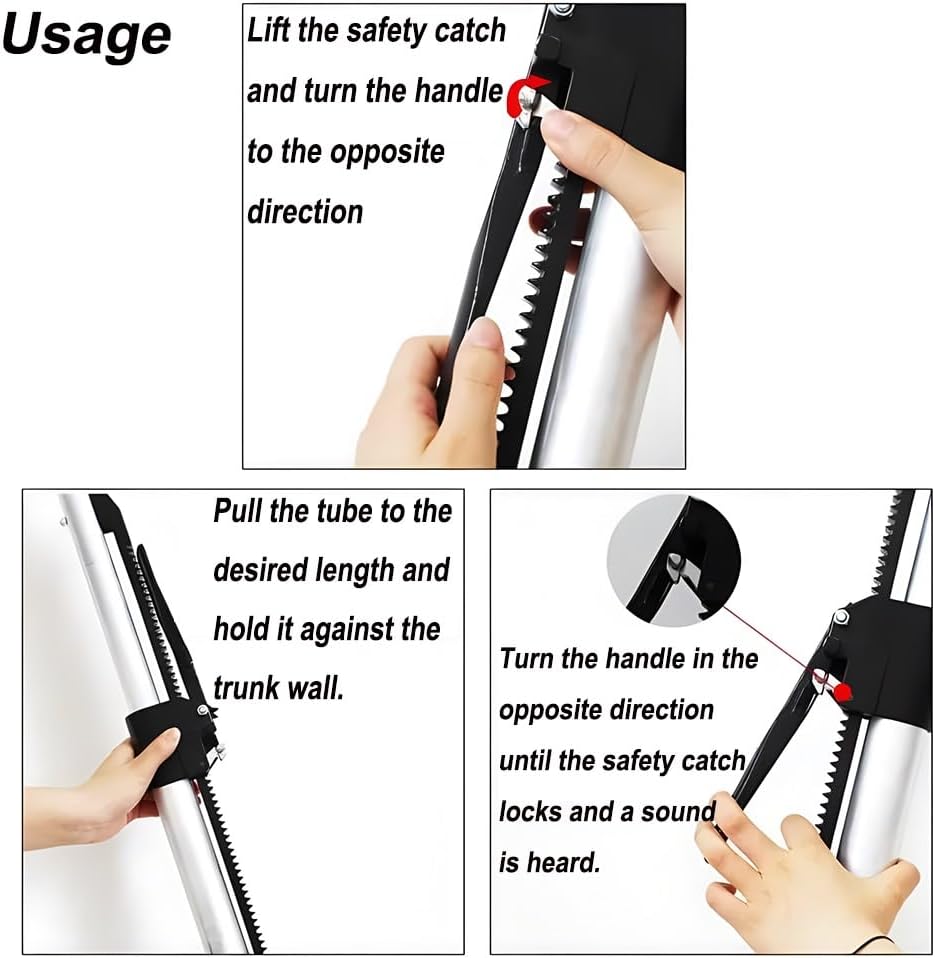 Usage

Lift the safety catch and turn the handle to the opposite direction

Pull the tube to the desired length and hold it against the trunk wall.

Turn the handle in the opposite direction until the safety catch locks and a sound is heard.