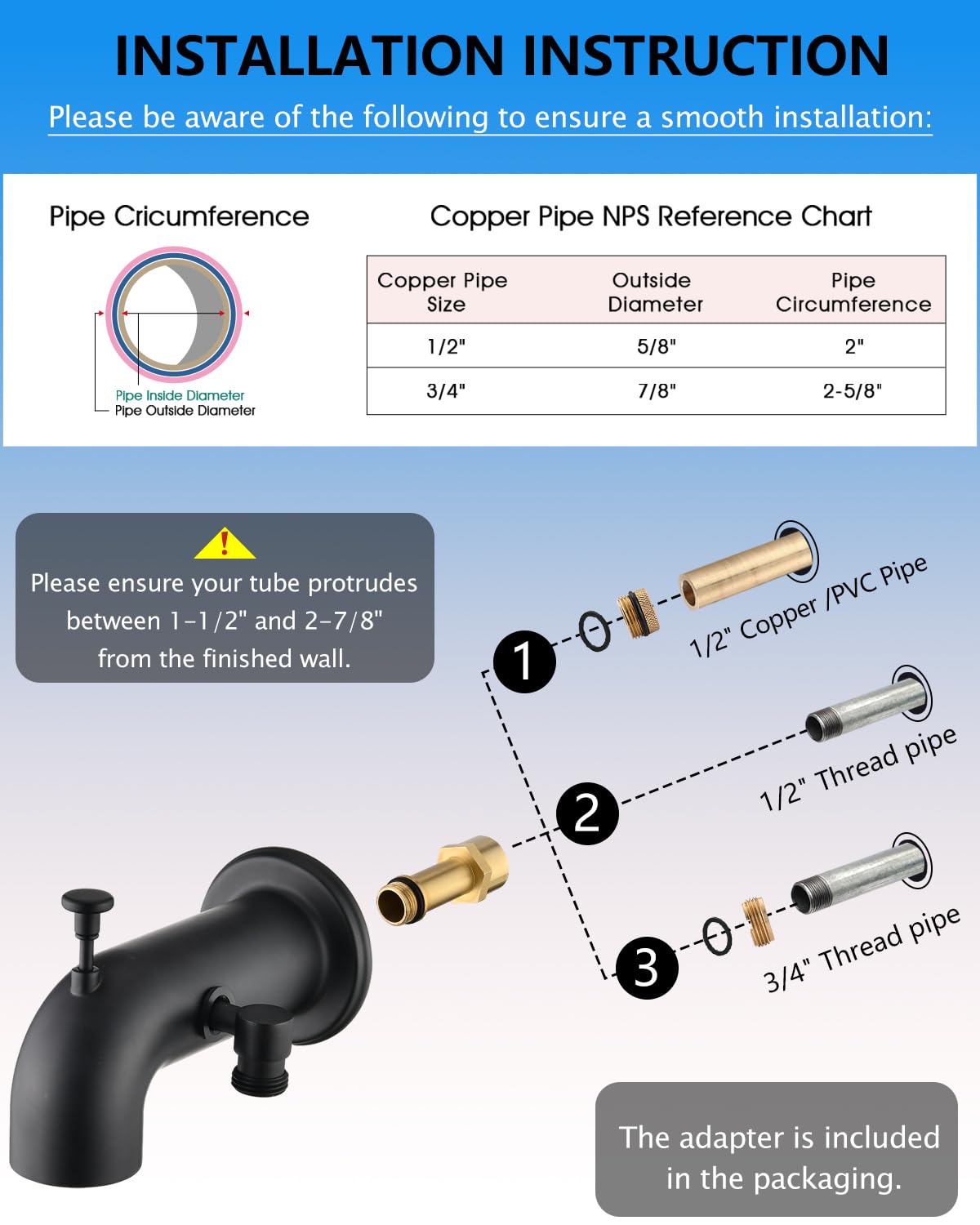 INSTALLATION INSTRUCTION

Please be aware of the following to ensure a smooth installation:

Pipe Cricumference

Pipe Inside Diameter
Pipe Outside Diameter

Copper Pipe NPS Reference Chart

| Copper Pipe Size | Outside Diameter | Pipe Circumference |
|---|---|---|
| 1/2" | 5/8" | 2" |
| 3/4" | 7/8" | 2-5/8" |

!

Please ensure your tube protrudes between 1-1/2" and 2-7/8" from the finished wall.

1
1/2" Copper /PVC Pipe

2
1/2" Thread pipe

3
3/4" Thread pipe

The adapter is included in the packaging.