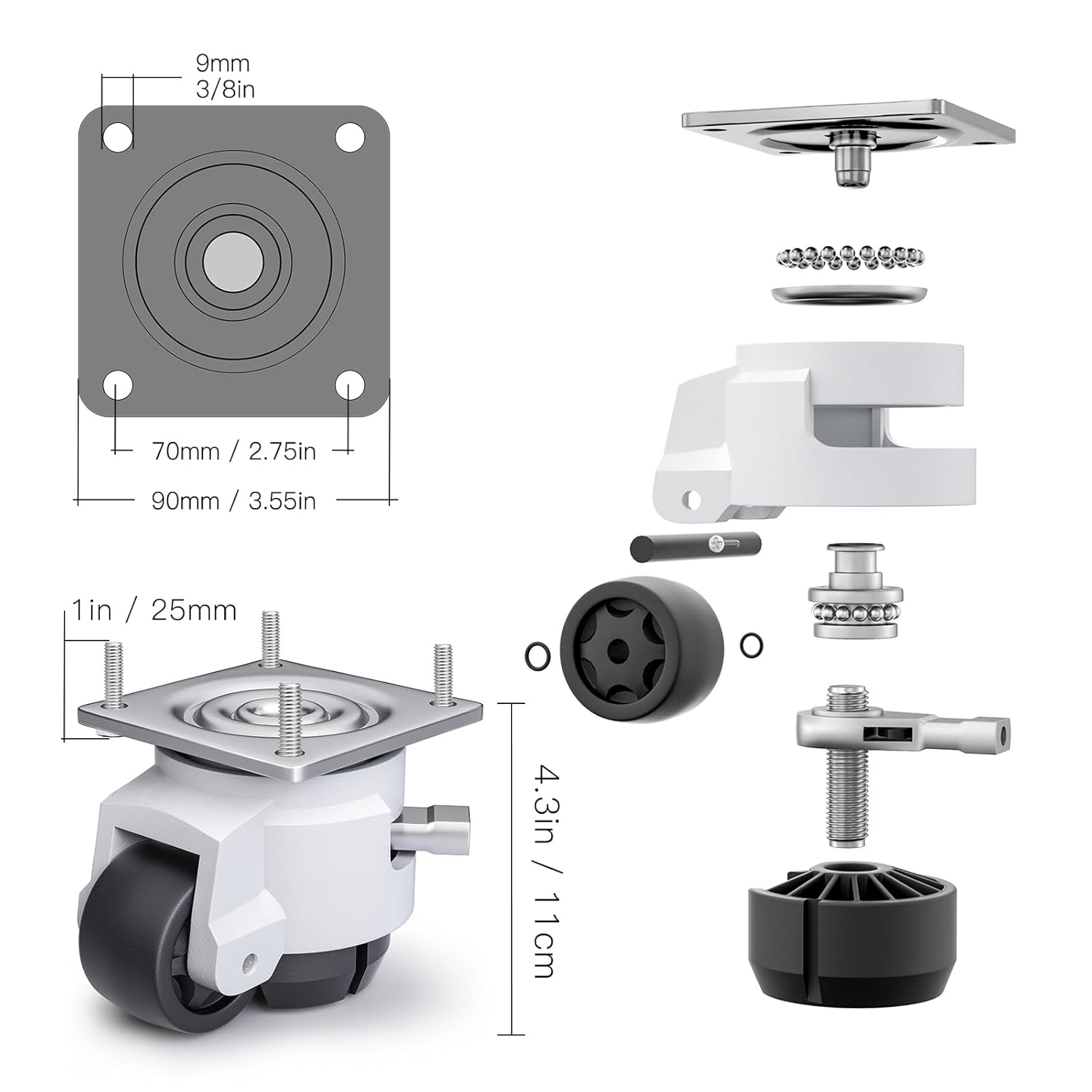 9mm
3/8in

70mm / 2.75in

90mm / 3.55in

1in / 25mm

4.3in / 11cm