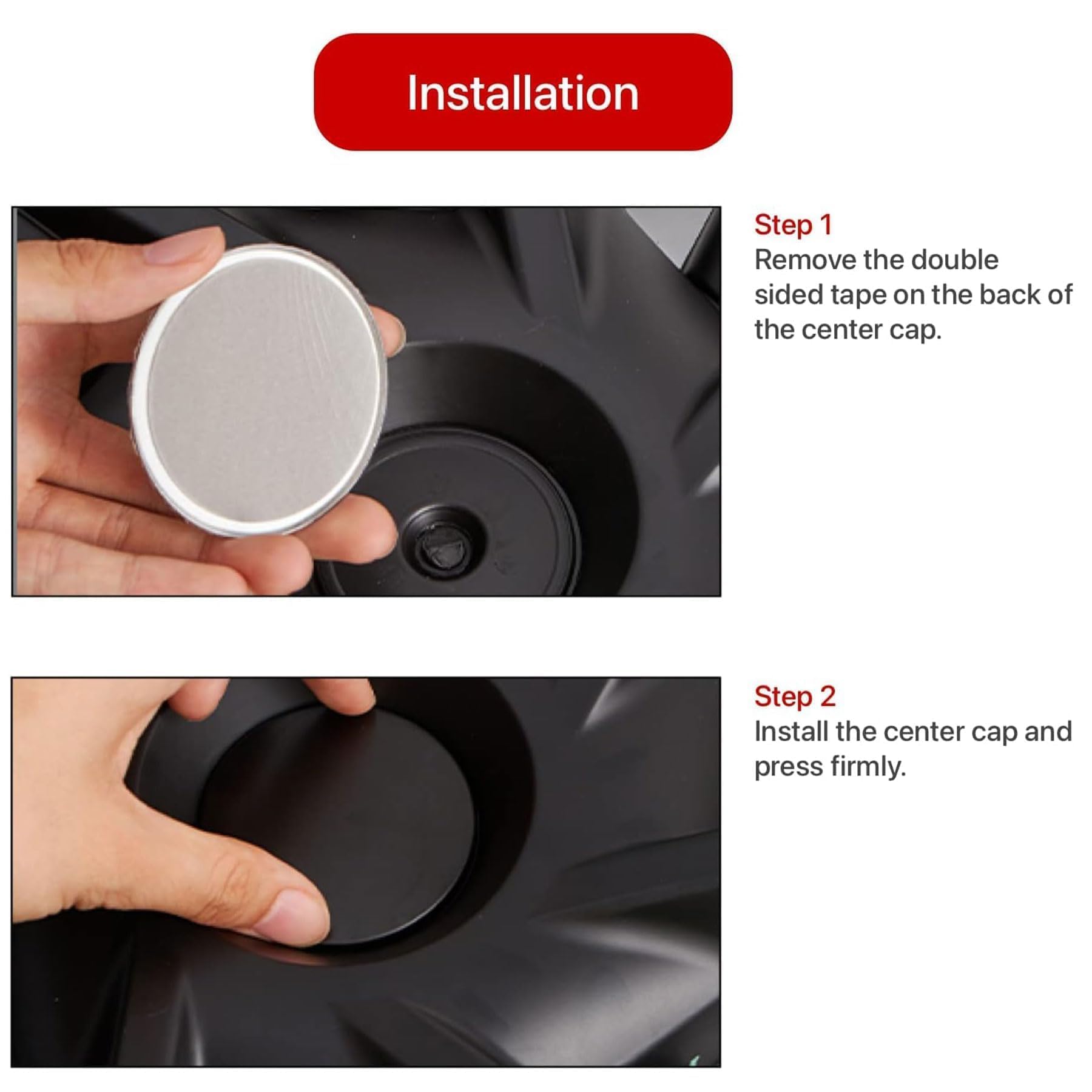 Installation

Step 1
Remove the double sided tape on the back of the center cap.

Step 2
Install the center cap and press firmly.