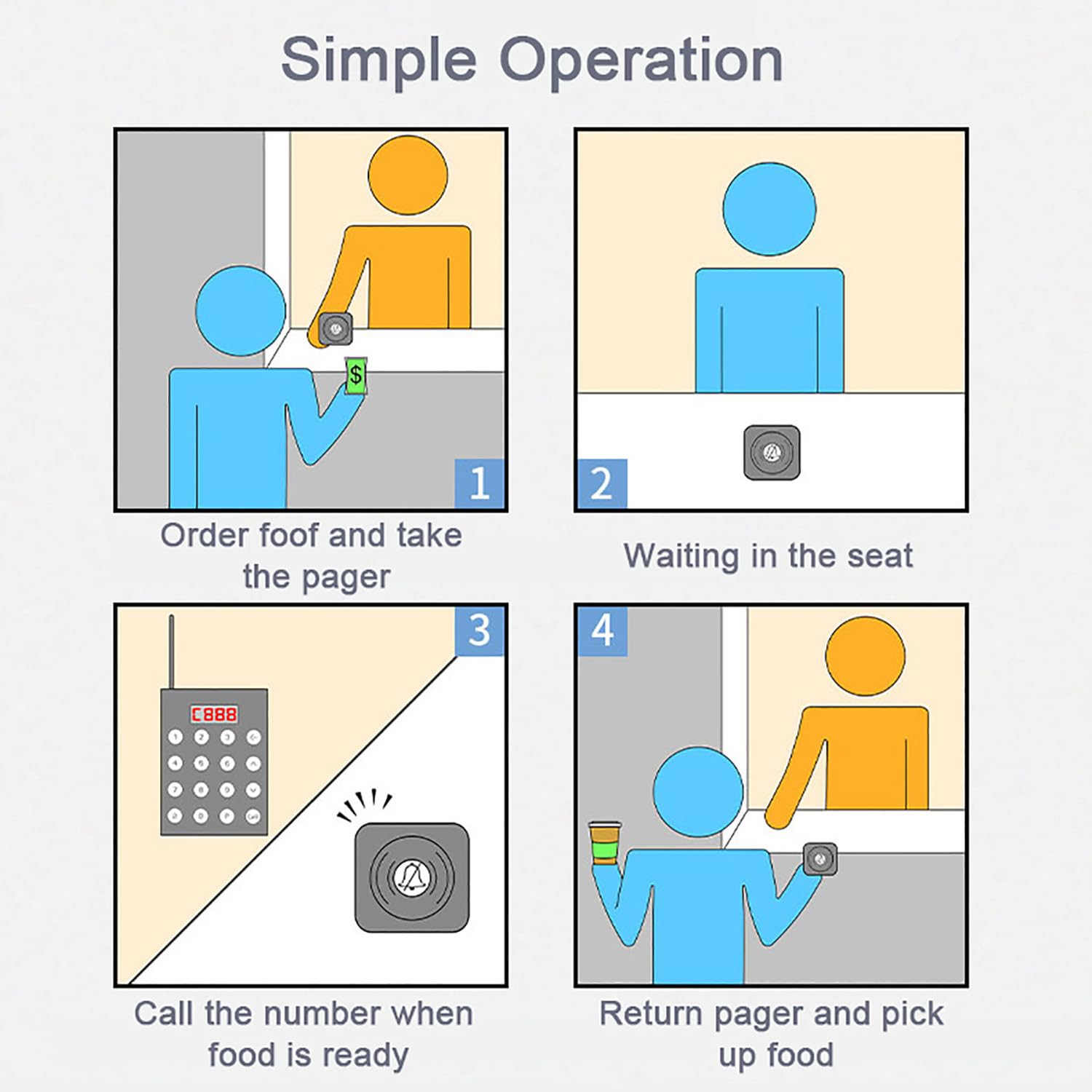 Simple Operation

$

1

Order foof and take the pager

2

Waiting in the seat

3

C888

Call the number when food is ready

4

Return pager and pick up food