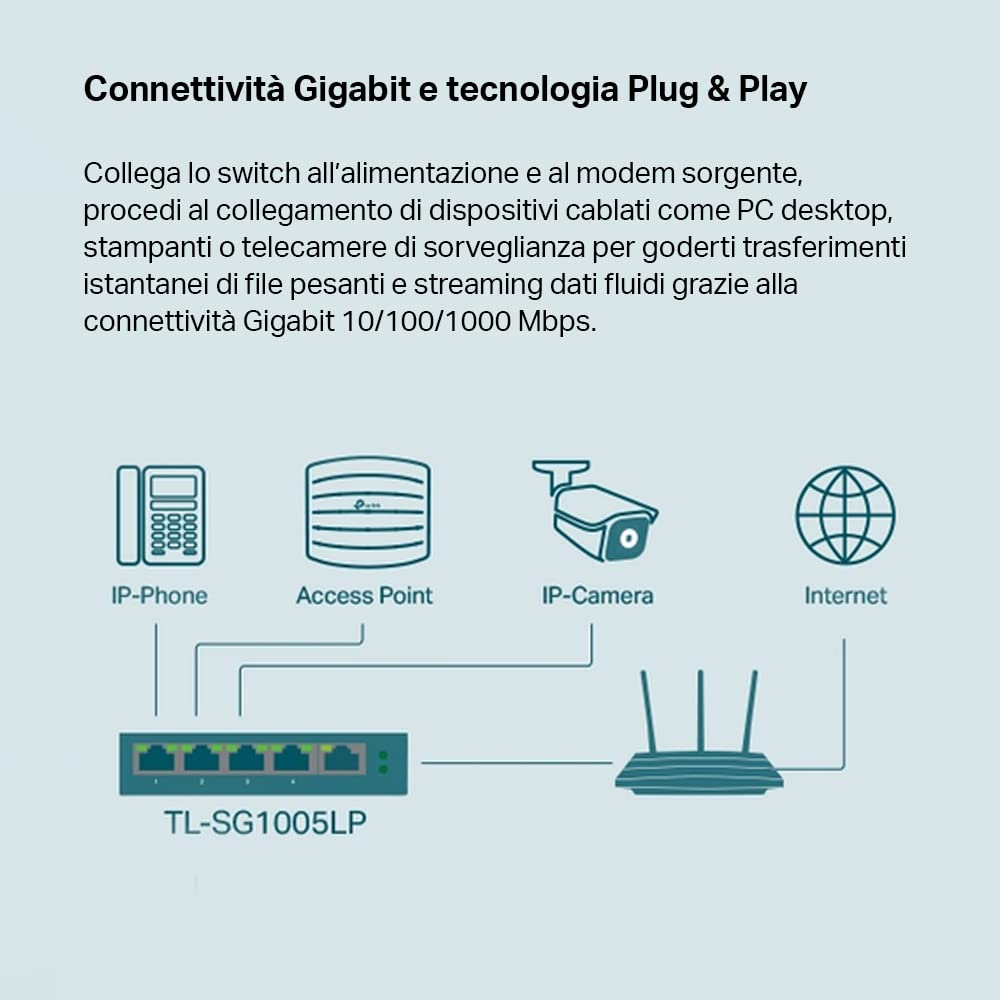 Connettività Gigabit e tecnologia Plug & Play

Collega lo switch all'alimentazione e al modem sorgente, procedi al collegamento di dispositivi cablati come PC desktop, stampanti o telecamere di sorveglianza per goderti trasferimenti istantanei di file pesanti e streaming dati fluidi grazie alla connettività Gigabit 10/100/1000 Mbps.

IP-Phone

Access Point

IP-Camera

Internet

TL-SG1005LP