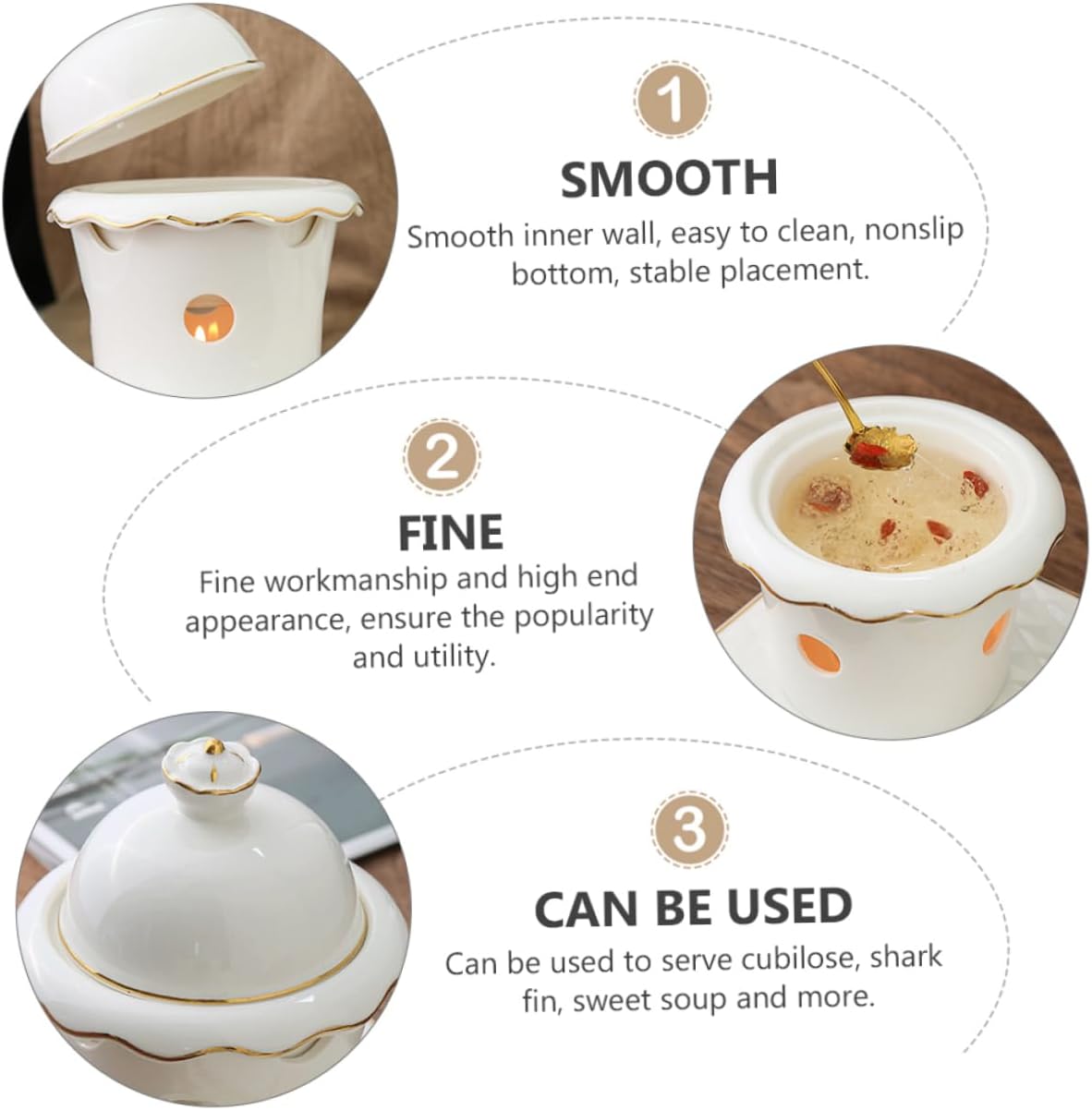 1

SMOOTH

Smooth inner wall, easy to clean, nonslip bottom, stable placement.

2

FINE

Fine workmanship and high end appearance, ensure the popularity and utility.

3

CAN BE USED

Can be used to serve cubilose, shark fin, sweet soup and more.