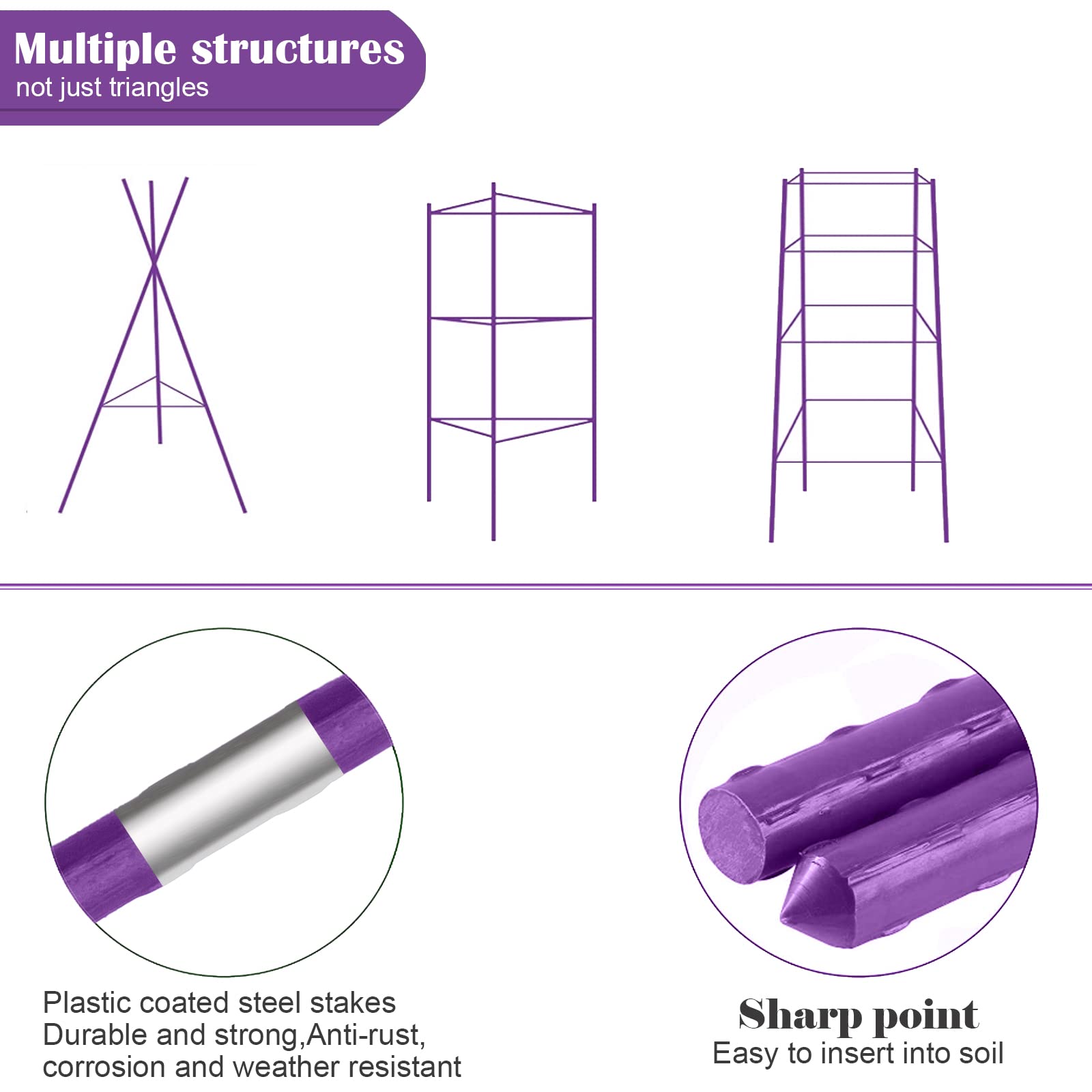 Multiple structures
not just triangles

Plastic coated steel stakes
Durable and strong,Anti-rust, corrosion and weather resistant

Sharp point
Easy to insert into soil