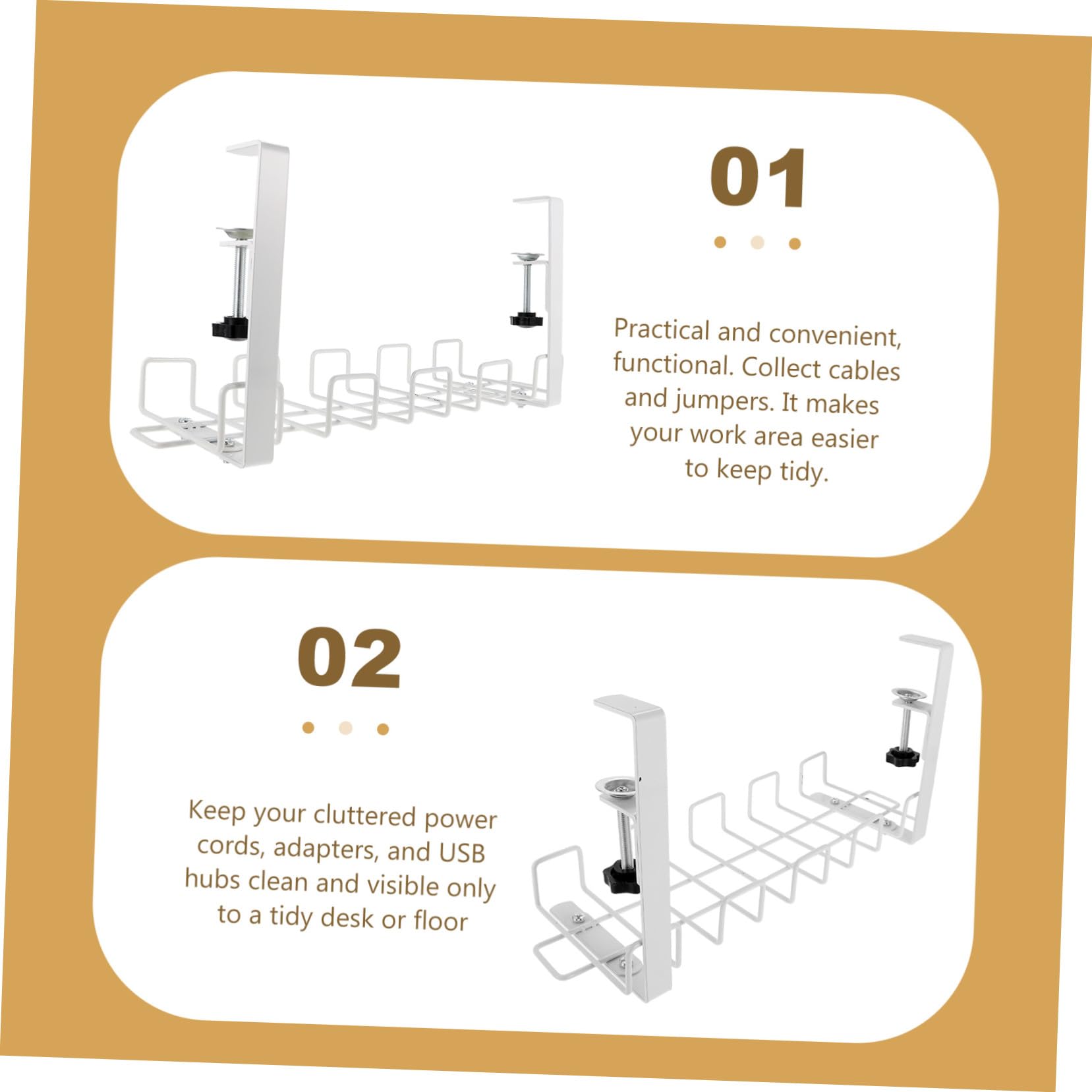 01

Practical and convenient, functional. Collect cables and jumpers. It makes your work area easier to keep tidy.

02

Keep your cluttered power cords, adapters, and USB hubs clean and visible only to a tidy desk or floor