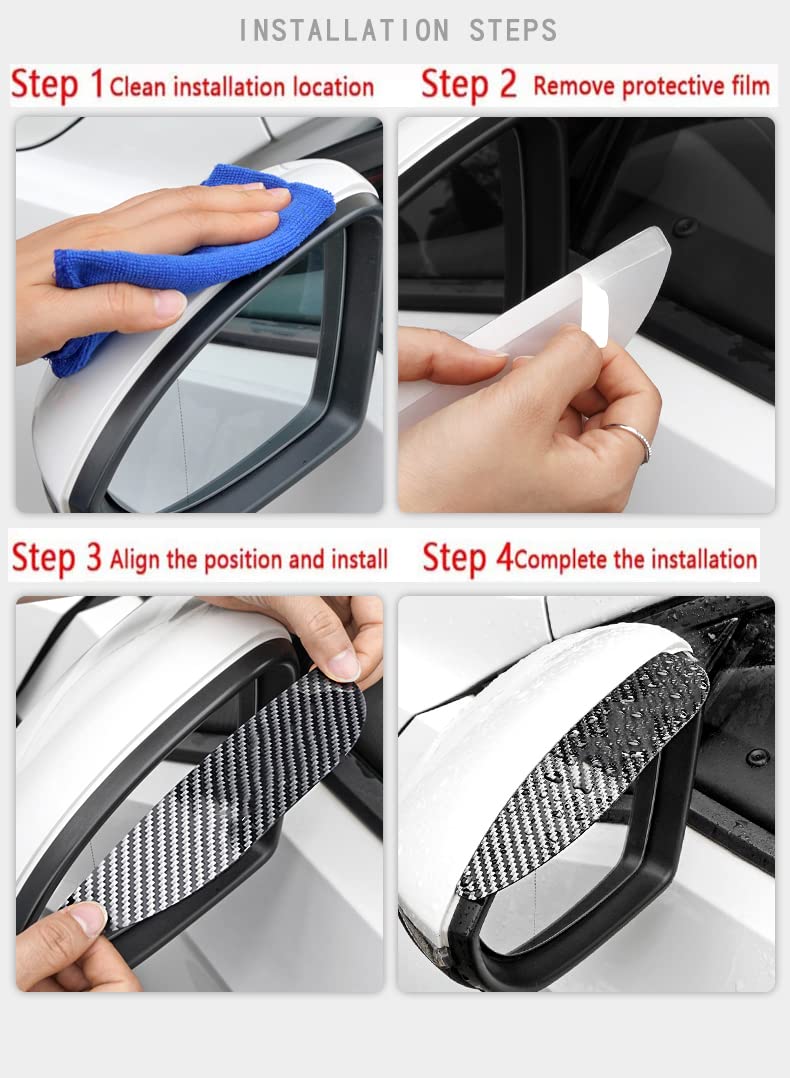 INSTALLATION STEPS

Step 1 Clean installation location

Step 2 Remove protective film

Step 3 Align the position and install

Step 4 Complete the installation