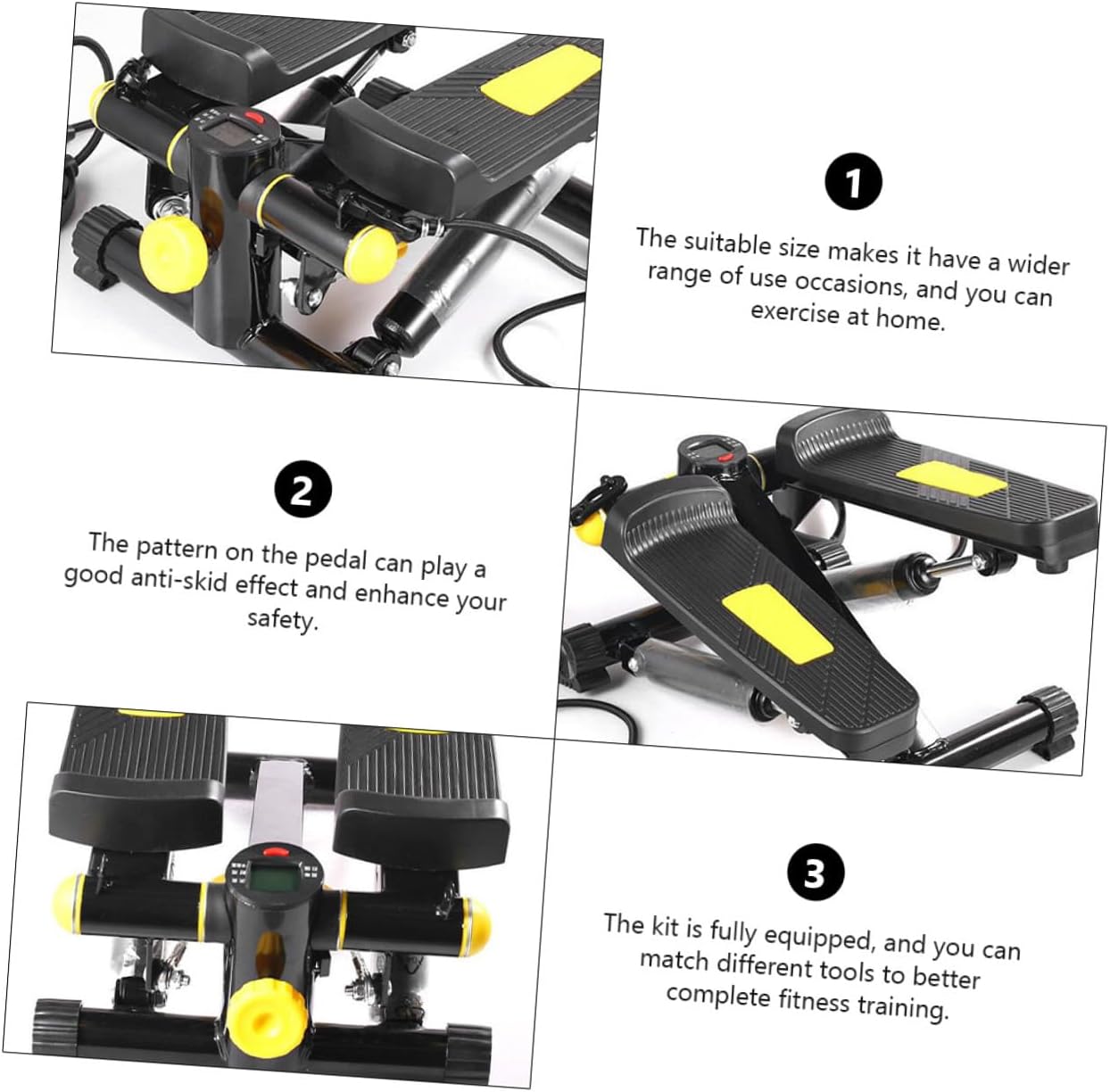 1

The suitable size makes it have a wider range of use occasions, and you can exercise at home.

2

The pattern on the pedal can play a good anti-skid effect and enhance your safety.

3

The kit is fully equipped, and you can match different tools to better complete fitness training.