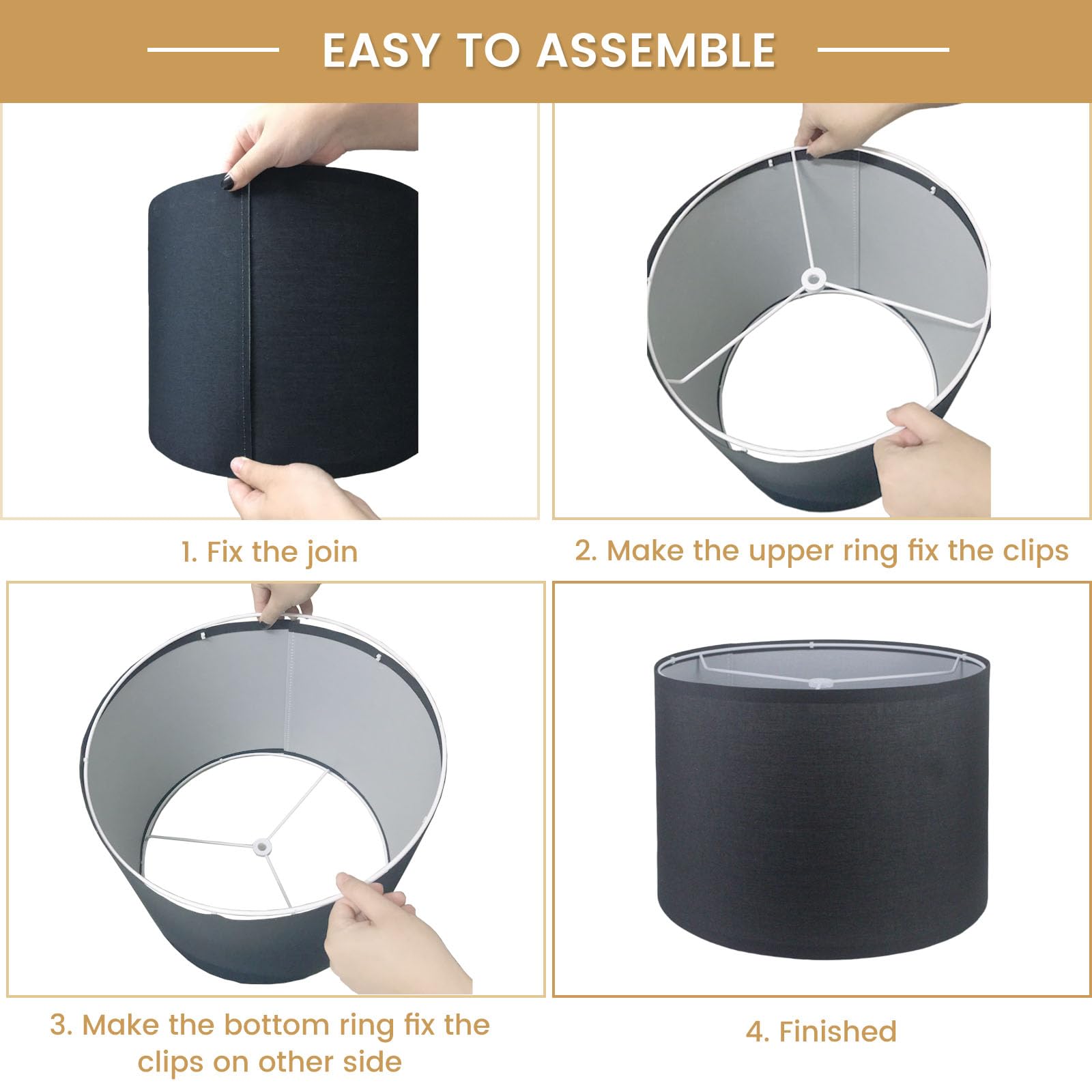 EASY TO ASSEMBLE

1. Fix the join

2. Make the upper ring fix the clips

3. Make the bottom ring fix the clips on other side

4. Finished