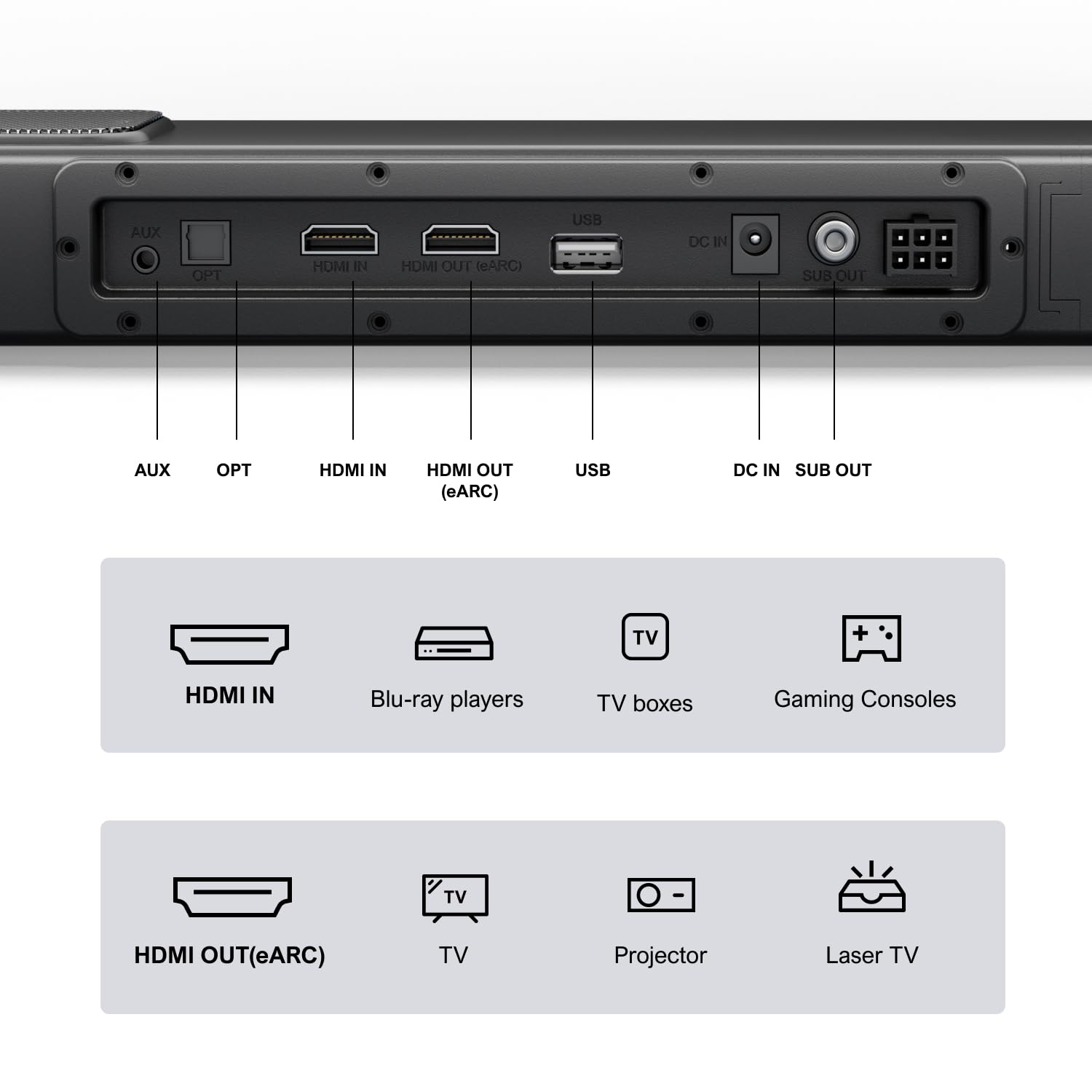 AUX
OPT
HDMI IN
HDMI OUT (eARC)
USB
DC IN
SUB OUT

AUX
OPT
HDMI IN
HDMI OUT (eARC)
USB
DC IN
SUB OUT

HDMI IN
Blu-ray players
TV
TV boxes
Gaming Consoles

HDMI OUT(eARC)
TV
TV
Projector
Laser TV