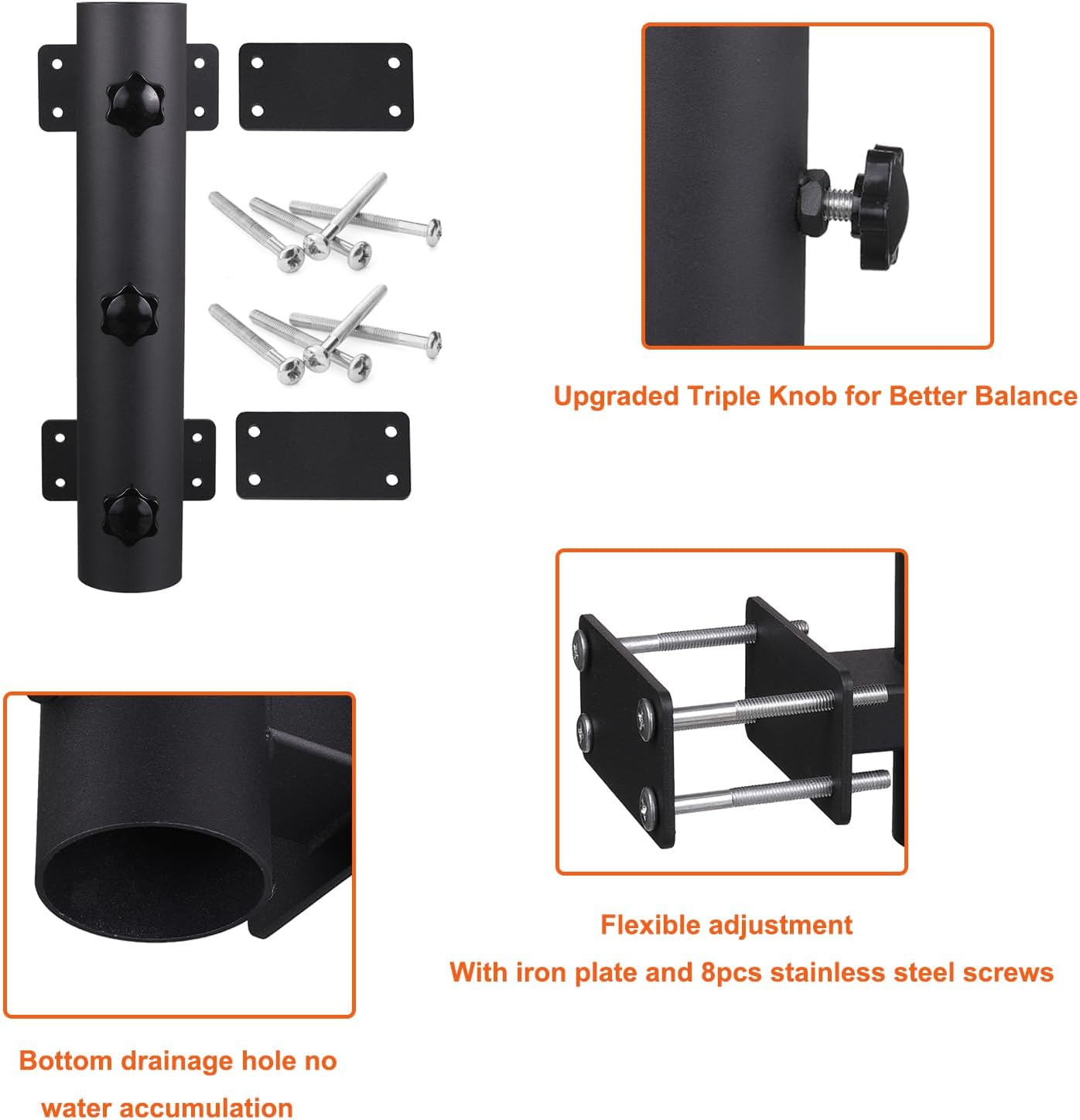 Upgraded Triple Knob for Better Balance

Flexible adjustment

With iron plate and 8pcs stainless steel screws

Bottom drainage hole no water accumulation