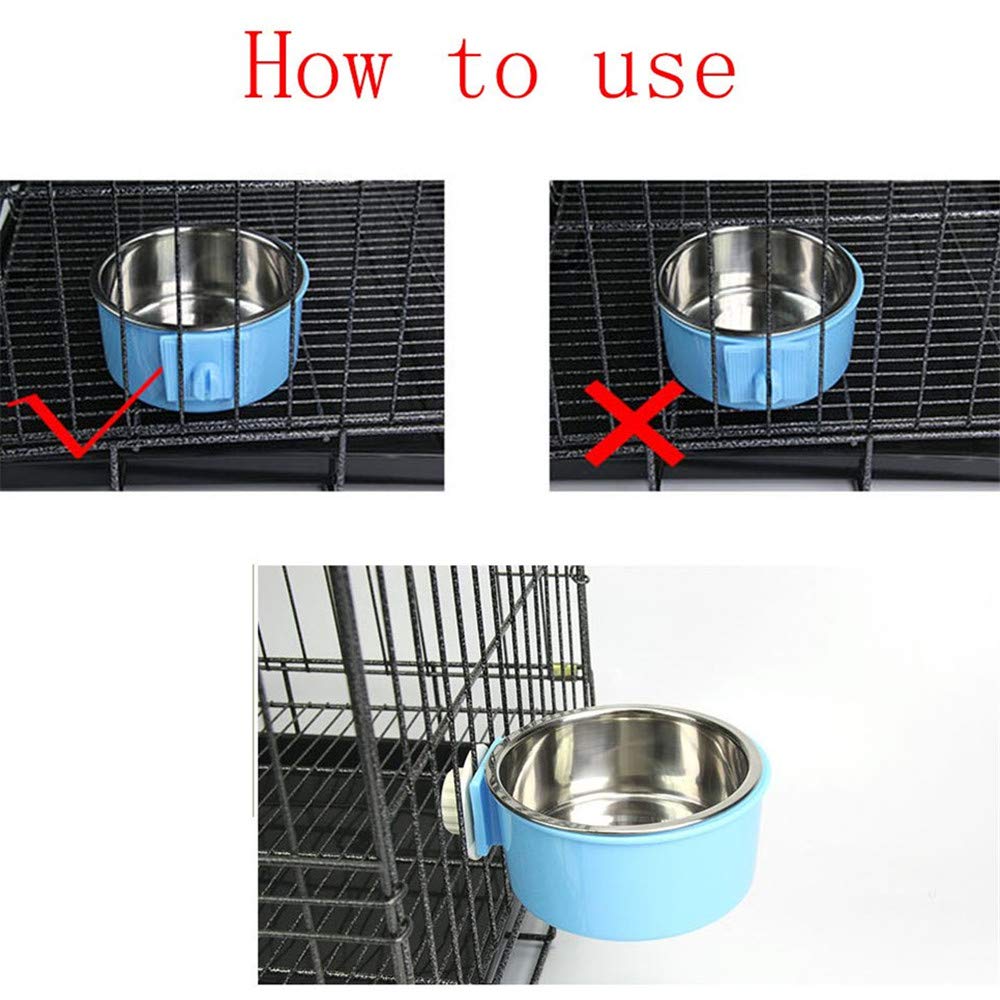 How to use