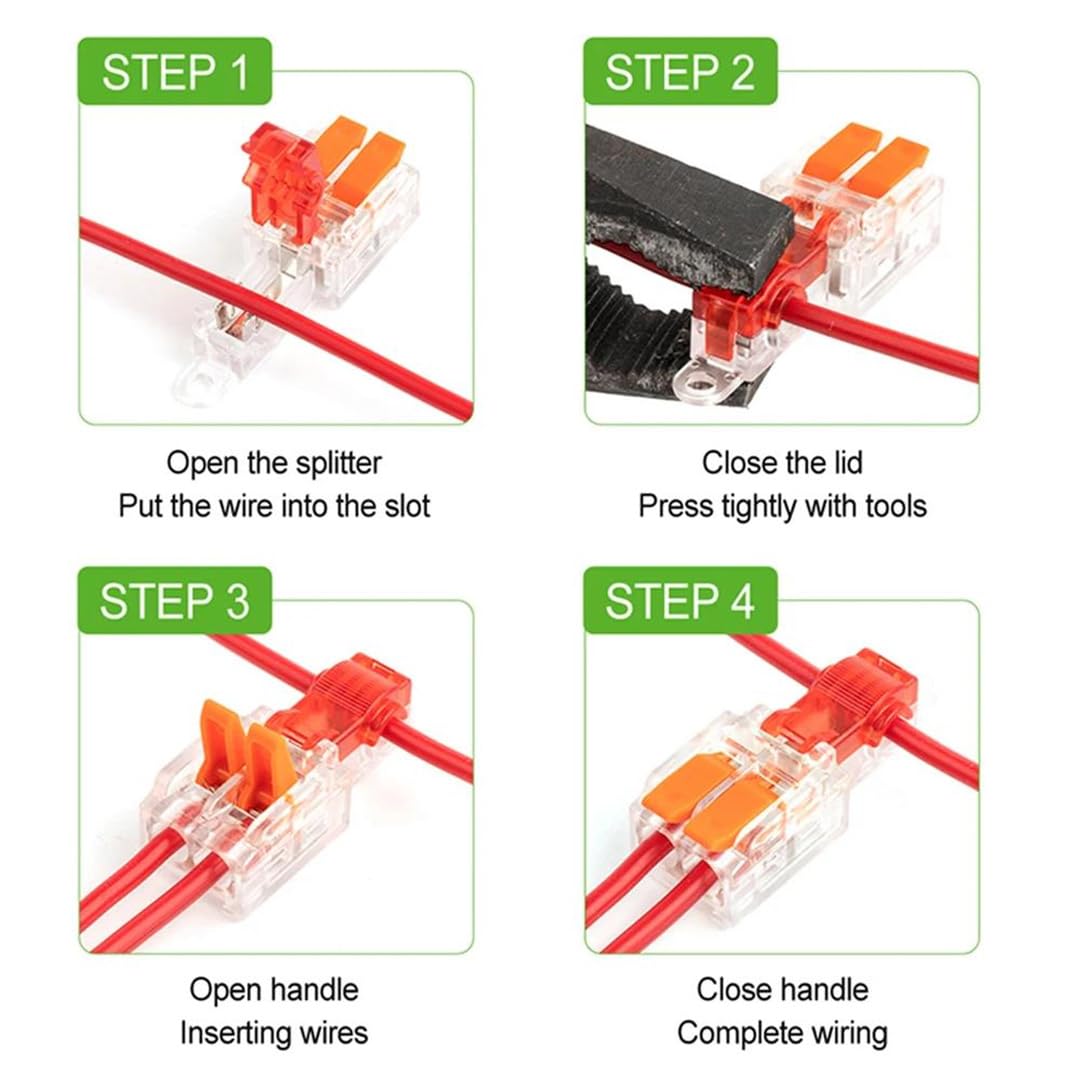 STEP 1

Open the splitter
Put the wire into the slot

STEP 2

Close the lid
Press tightly with tools

STEP 3

Open handle
Inserting wires

STEP 4

Close handle
Complete wiring