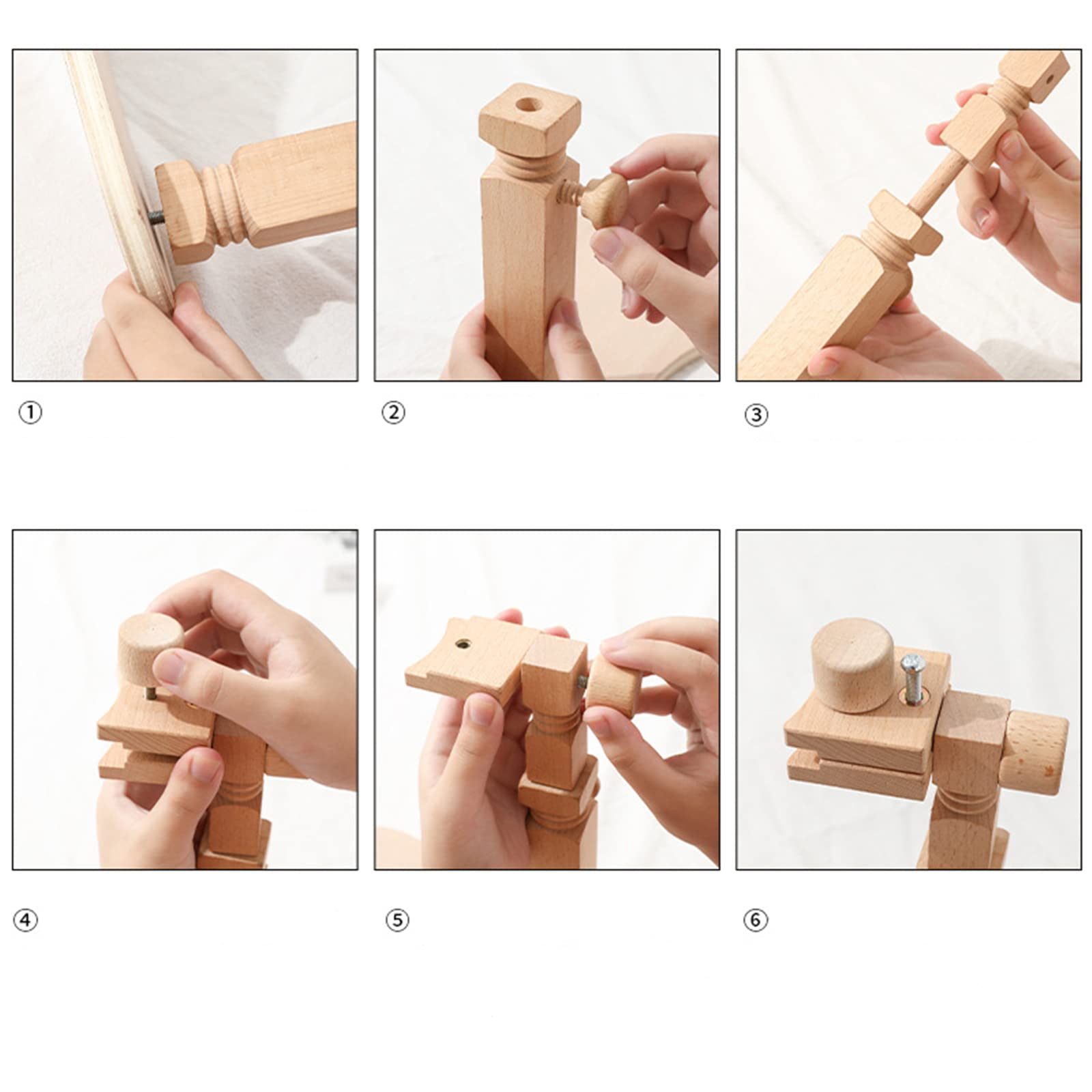 ①

②

③

④

⑤

⑥