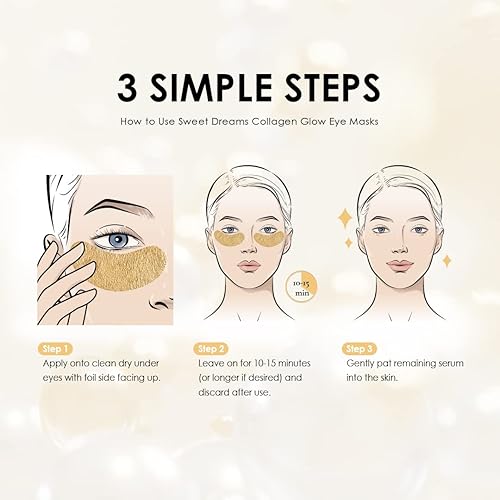 3 SIMPLE STEPS

How to Use Sweet Dreams Collagen Glow Eye Masks

10-15 min

Step 1
Apply onto clean dry under eyes with foil side facing up.

Step 2
Leave on for 10-15 minutes (or longer if desired) and discard after use.

Step 3
Gently pat remaining serum into the skin.