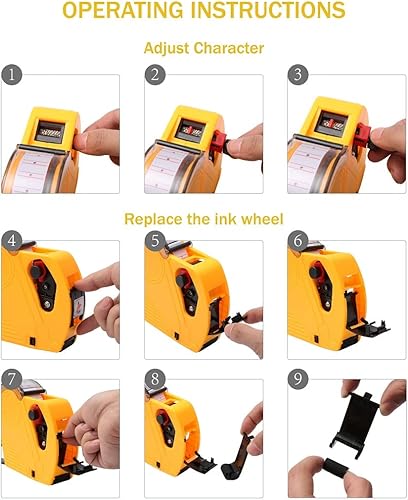 OPERATING INSTRUCTIONS

Adjust Character

1

2

3

Replace the ink wheel

4

5

6

7

8

9