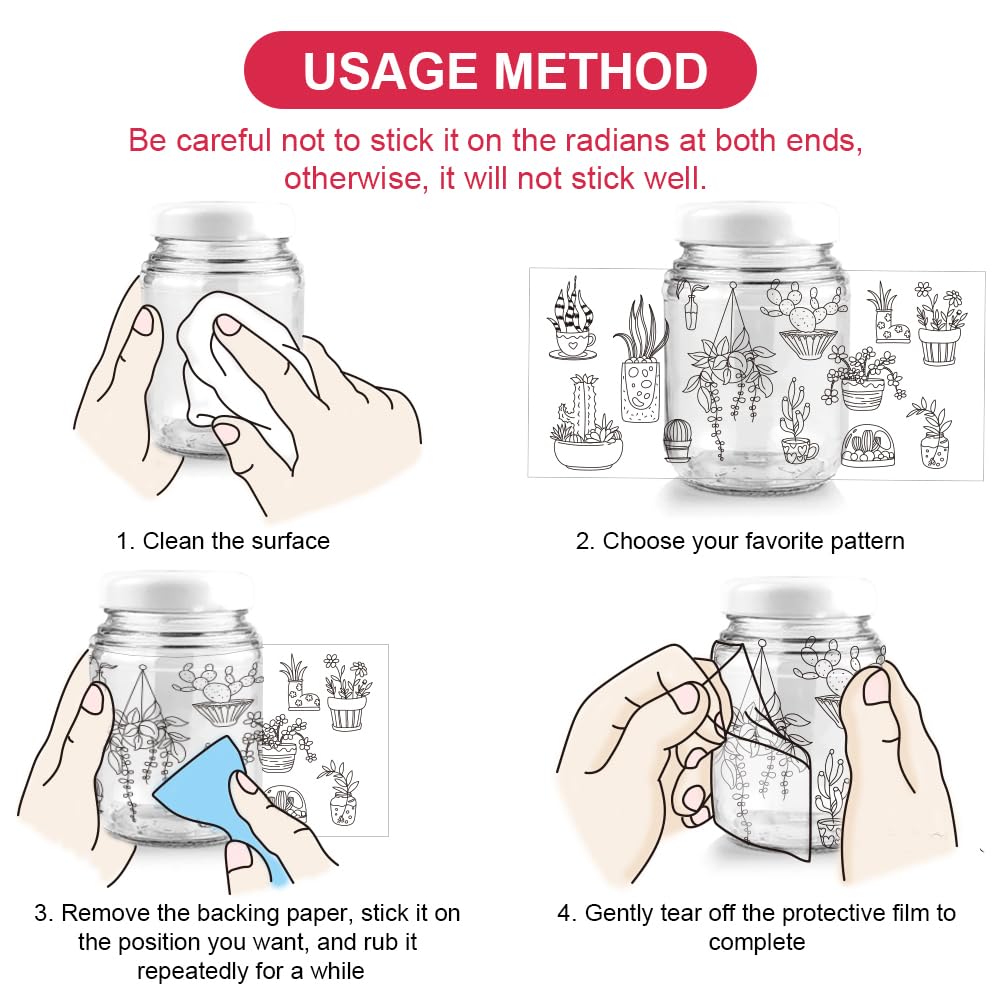 USAGE METHOD

Be careful not to stick it on the radians at both ends, otherwise, it will not stick well.

1. Clean the surface

2. Choose your favorite pattern

3. Remove the backing paper, stick it on the position you want, and rub it repeatedly for a while

4. Gently tear off the protective film to complete