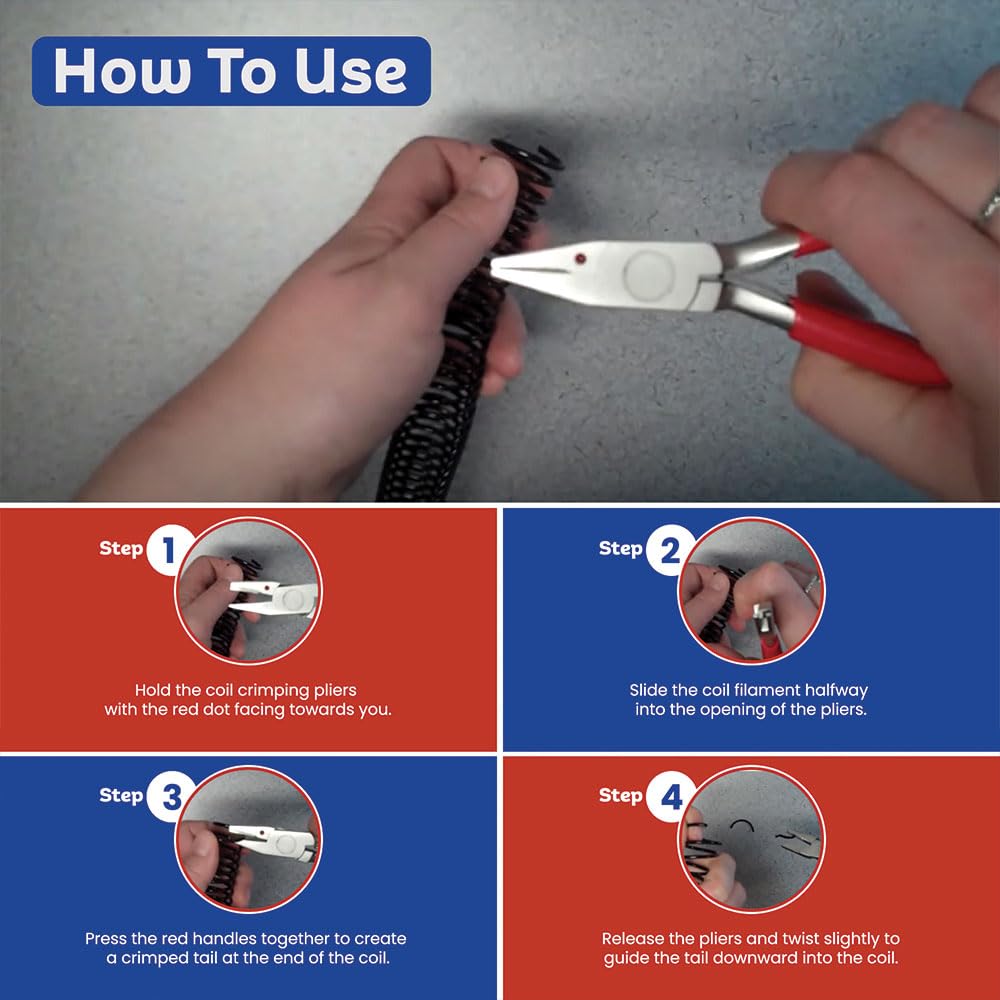 How To Use

Step 1

Hold the coil crimping pliers with the red dot facing towards you.

Step 2

Slide the coil filament halfway into the opening of the pliers.

Step 3

Press the red handles together to create a crimped tail at the end of the coil.

Step 4

Release the pliers and twist slightly to guide the tail downward into the coil.