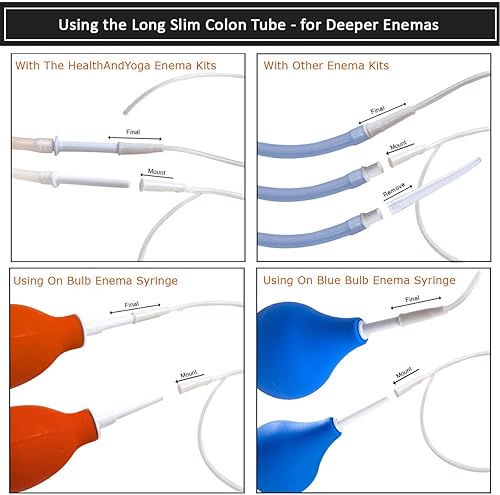 Using the Long Slim Colon Tube - for Deeper Enemas

With The HealthAndYoga Enema Kits

Final

Mount

With Other Enema Kits

Final

Mount

Remove

Using On Bulb Enema Syringe

Final

Mount

Using On Blue Bulb Enema Syringe

Final

Mount