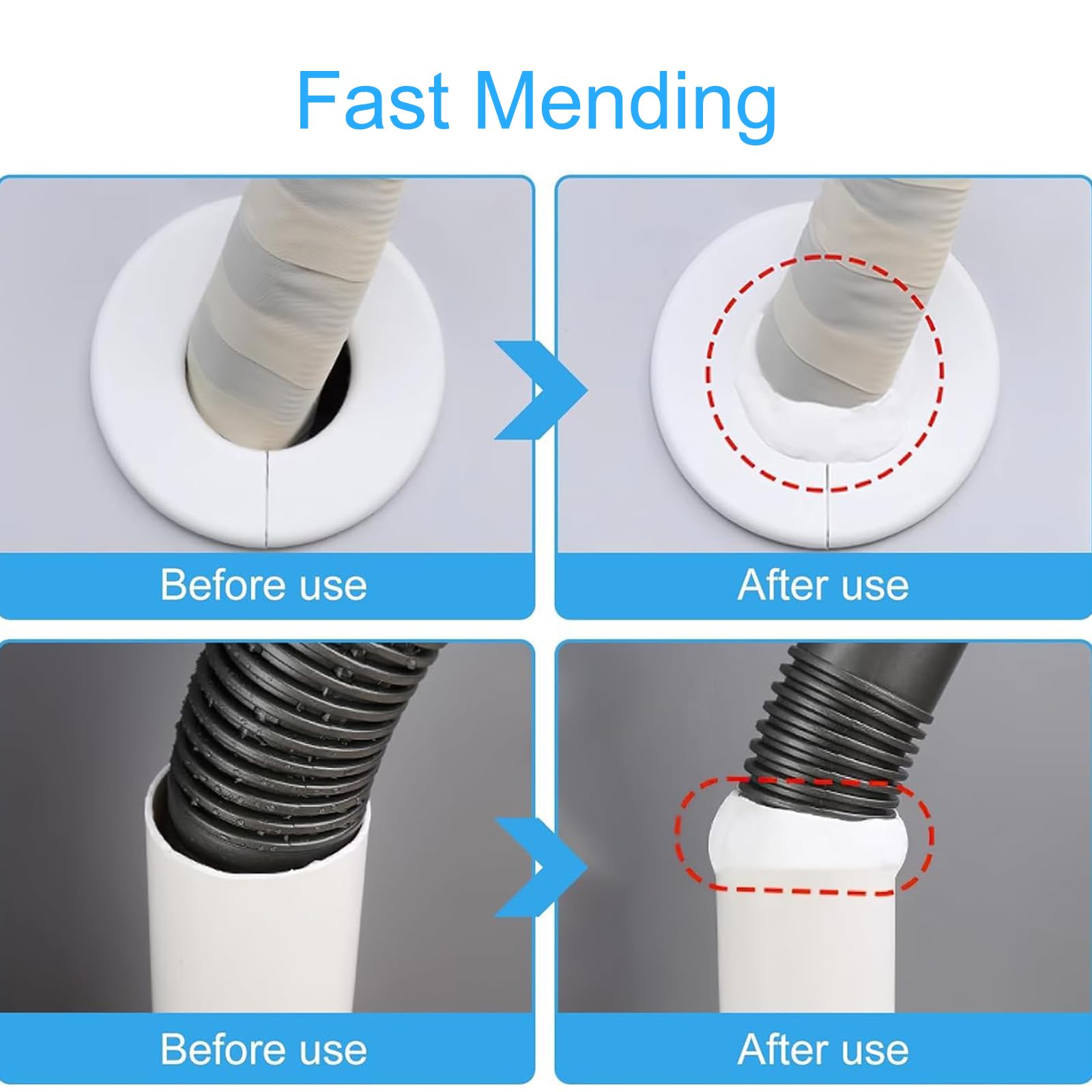 Fast Mending

Before use

After use

Before use

After use