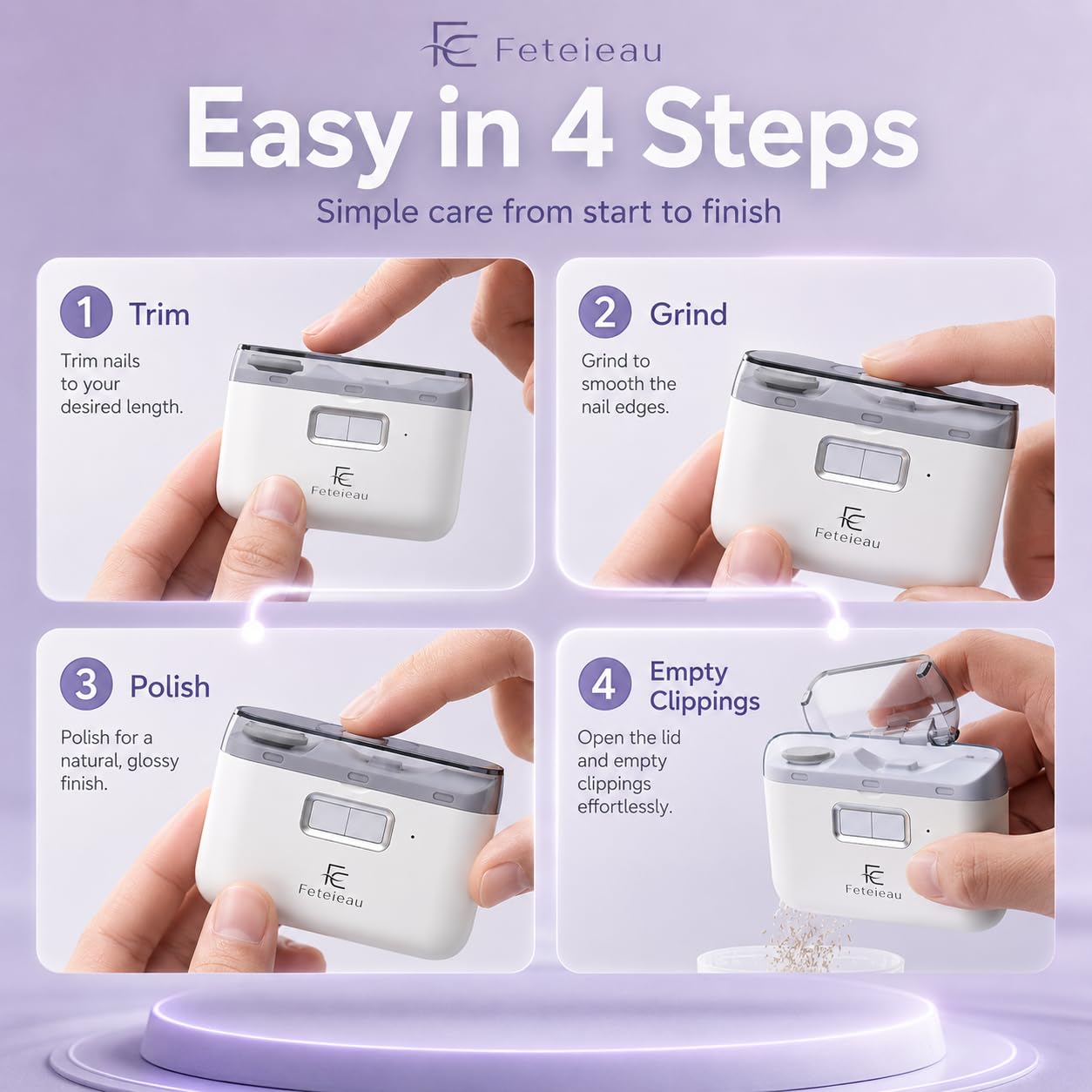 FE Feteieau

Easy in 4 Steps

Simple care from start to finish

1 Trim

Trim nails to your desired length.

FE Feteieau

2 Grind

Grind to smooth the nail edges.

FE Feteieau

3 Polish

Polish for a natural, glossy finish.

FE Feteieau

4 Empty Clippings

Open the lid and empty clippings effortlessly.

FE Feteieau