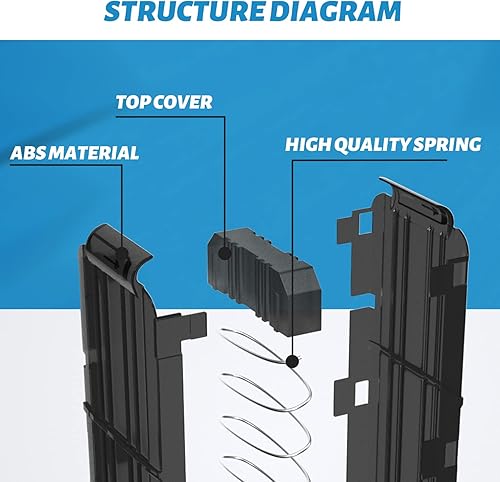 STRUCTURE DIAGRAM

TOP COVER

ABS MATERIAL

HIGH QUALITY SPRING