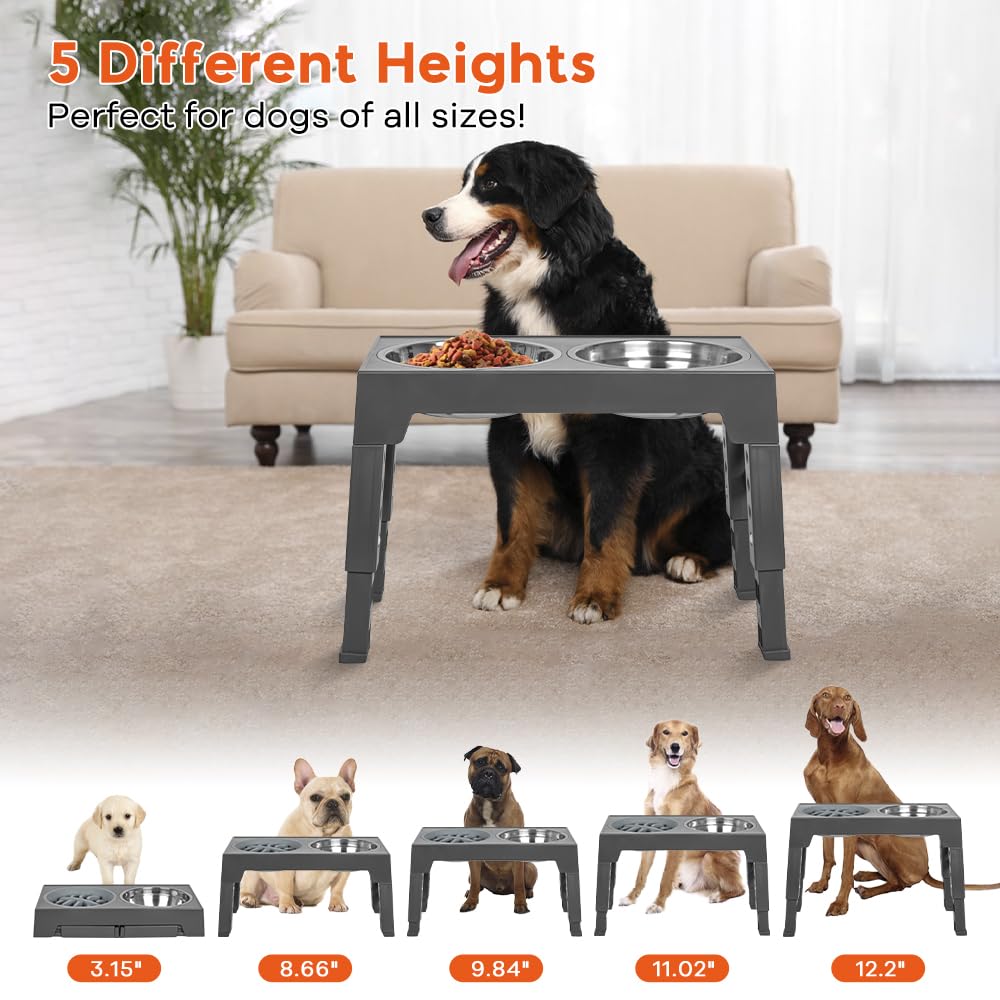 5 Different Heights
Perfect for dogs of all sizes!

3.15"
8.66"
9.84"
11.02"
12.2"