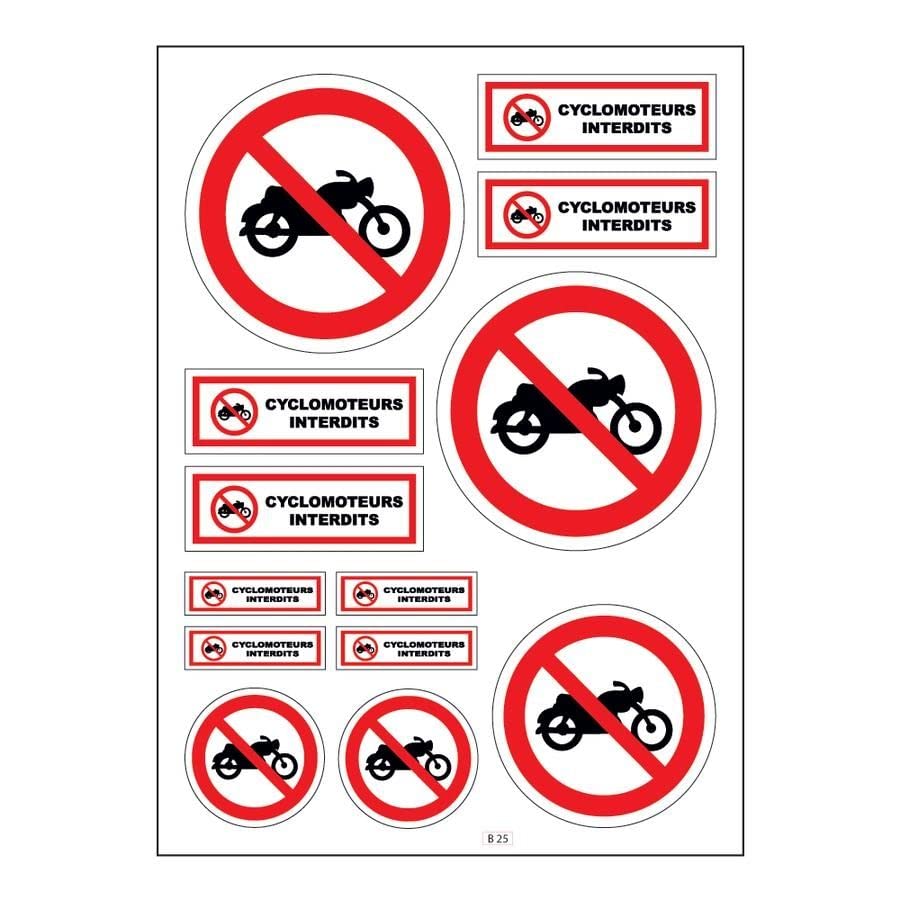 CYCLOMOTEURS INTERDITS

CYCLOMOTEURS INTERDITS

CYCLOMOTEURS INTERDITS

CYCLOMOTEURS INTERDITS

CYCLOMOTEURS INTERDITS

CYCLOMOTEURS INTERDITS

CYCLOMOTEURS INTERDITS

CYCLOMOTEURS INTERDITS

B 25