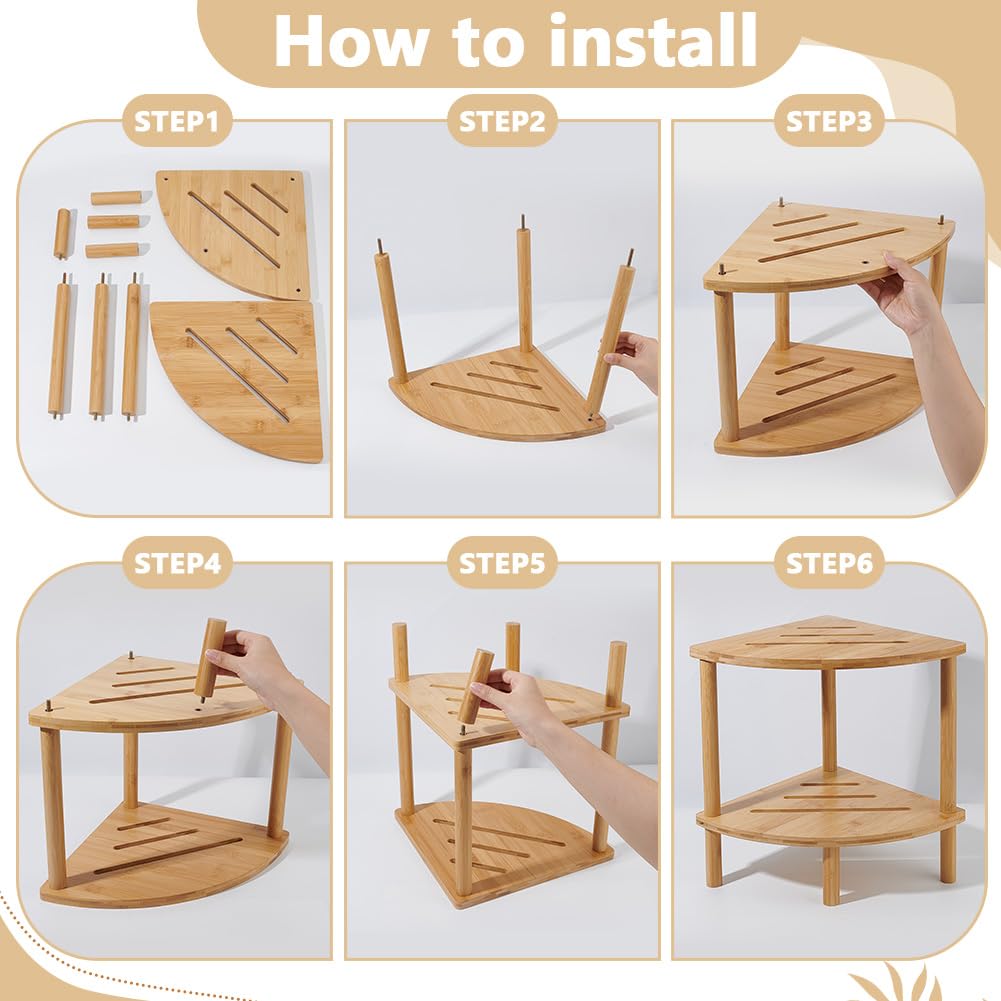 How to install

STEP1

STEP2

STEP3

STEP4

STEP5

STEP6