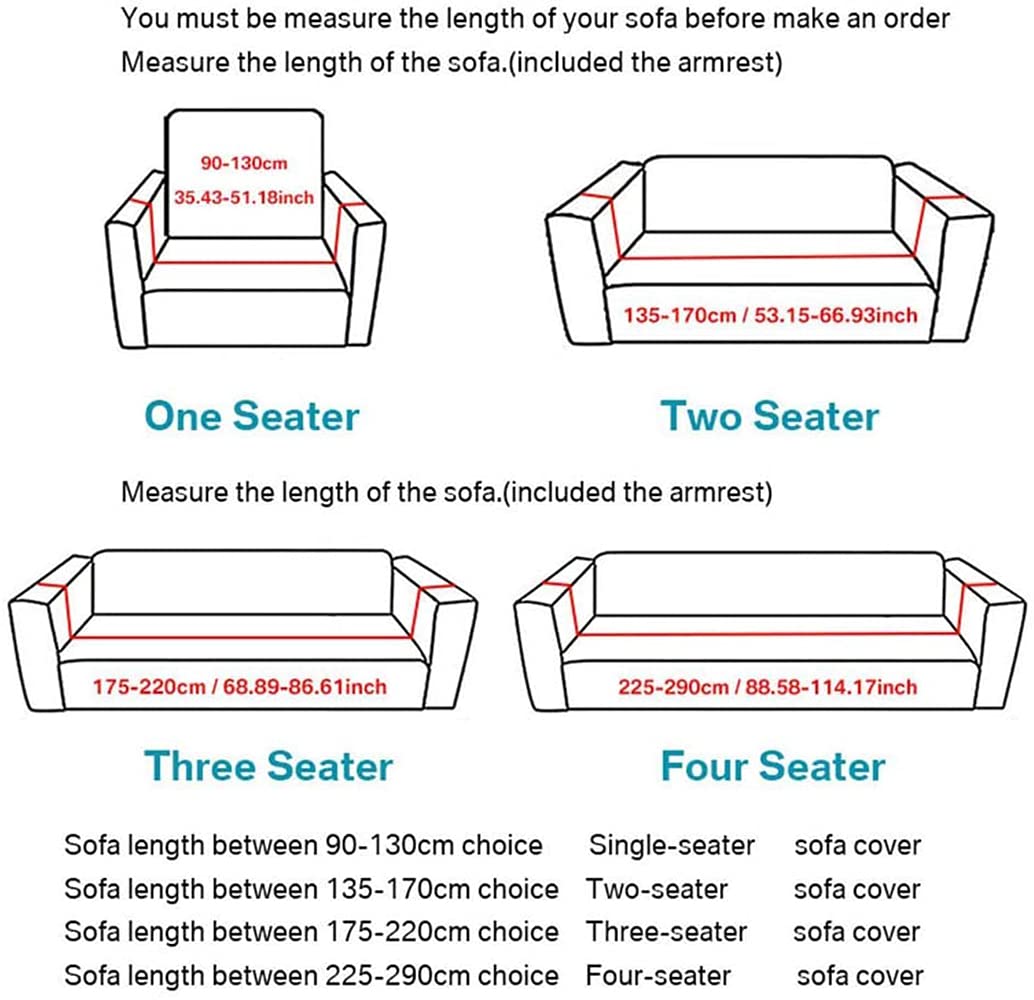 You must be measure the length of your sofa before make an order
Measure the length of the sofa.(included the armrest)

90-130cm
35.43-51.18inch

135-170cm / 53.15-66.93inch

One Seater

Two Seater

Measure the length of the sofa.(included the armrest)

175-220cm / 68.89-86.61inch

225-290cm / 88.58-114.17inch

Three Seater

Four Seater

Sofa length between 90-130cm choice Single-seater sofa cover
Sofa length between 135-170cm choice Two-seater sofa cover
Sofa length between 175-220cm choice Three-seater sofa cover
Sofa length between 225-290cm choice Four-seater sofa cover