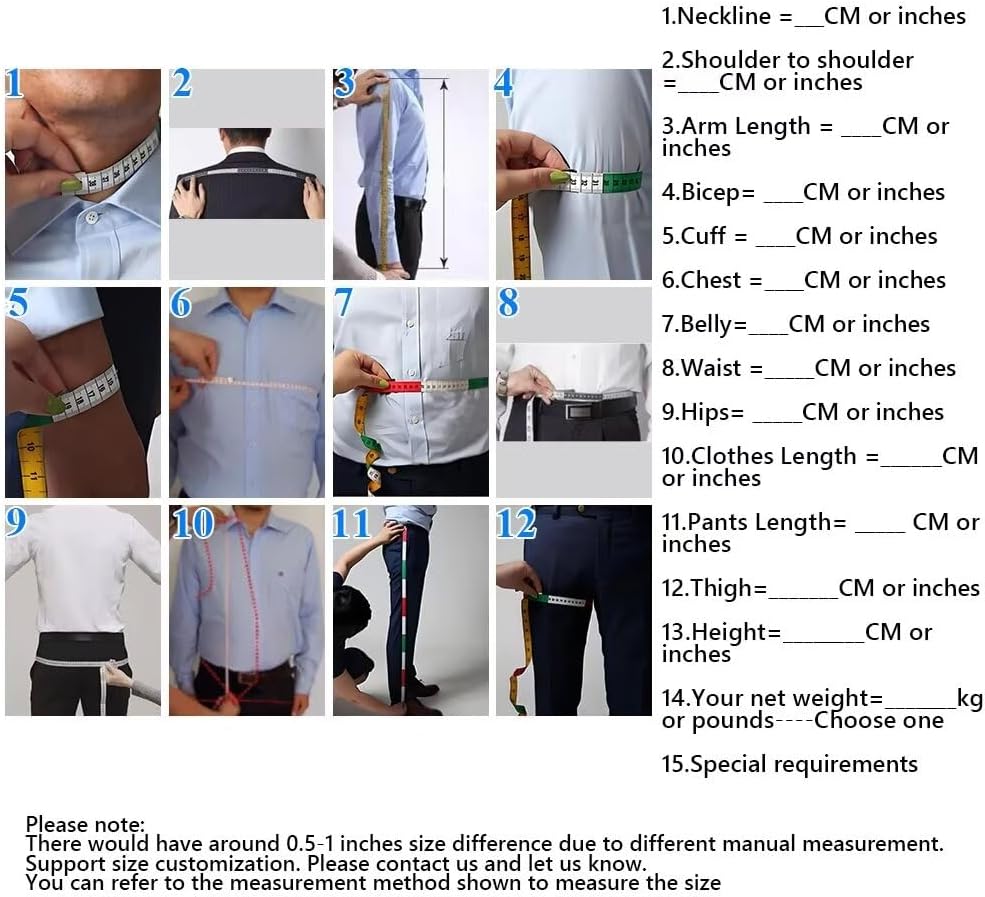 1

2

3

4

5

6

7

8

9

10

11

12

1.Neckline =___CM or inches

2.Shoulder to shoulder =____CM or inches

3.Arm Length = ____CM or inches

4.Bicep= ____CM or inches

5.Cuff = ____CM or inches

6.Chest =____CM or inches

7.Belly=____CM or inches

8.Waist =_____CM or inches

9.Hips= _____CM or inches

10.Clothes Length =______CM or inches

11.Pants Length= _____ CM or inches

12.Thigh=_______CM or inches

13.Height=________CM or inches

14.Your net weight=_______kg or pounds----Choose one

15.Special requirements

Please note:
There would have around 0.5-1 inches size difference due to different manual measurement.
Support size customization. Please contact us and let us know.
You can refer to the measurement method shown to measure the size