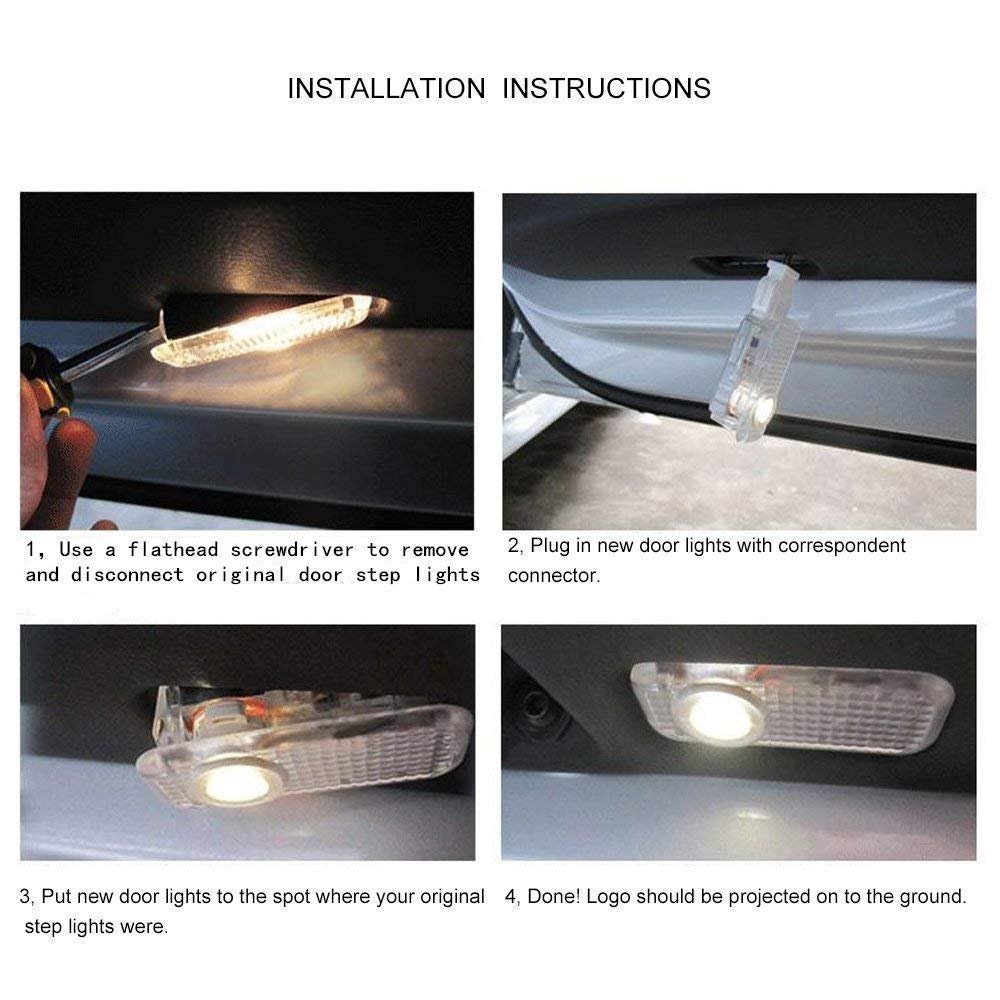 INSTALLATION INSTRUCTIONS

1, Use a flathead screwdriver to remove and disconnect original door step lights

2, Plug in new door lights with correspondent connector.

3, Put new door lights to the spot where your original step lights were.

4, Done! Logo should be projected on to the ground.