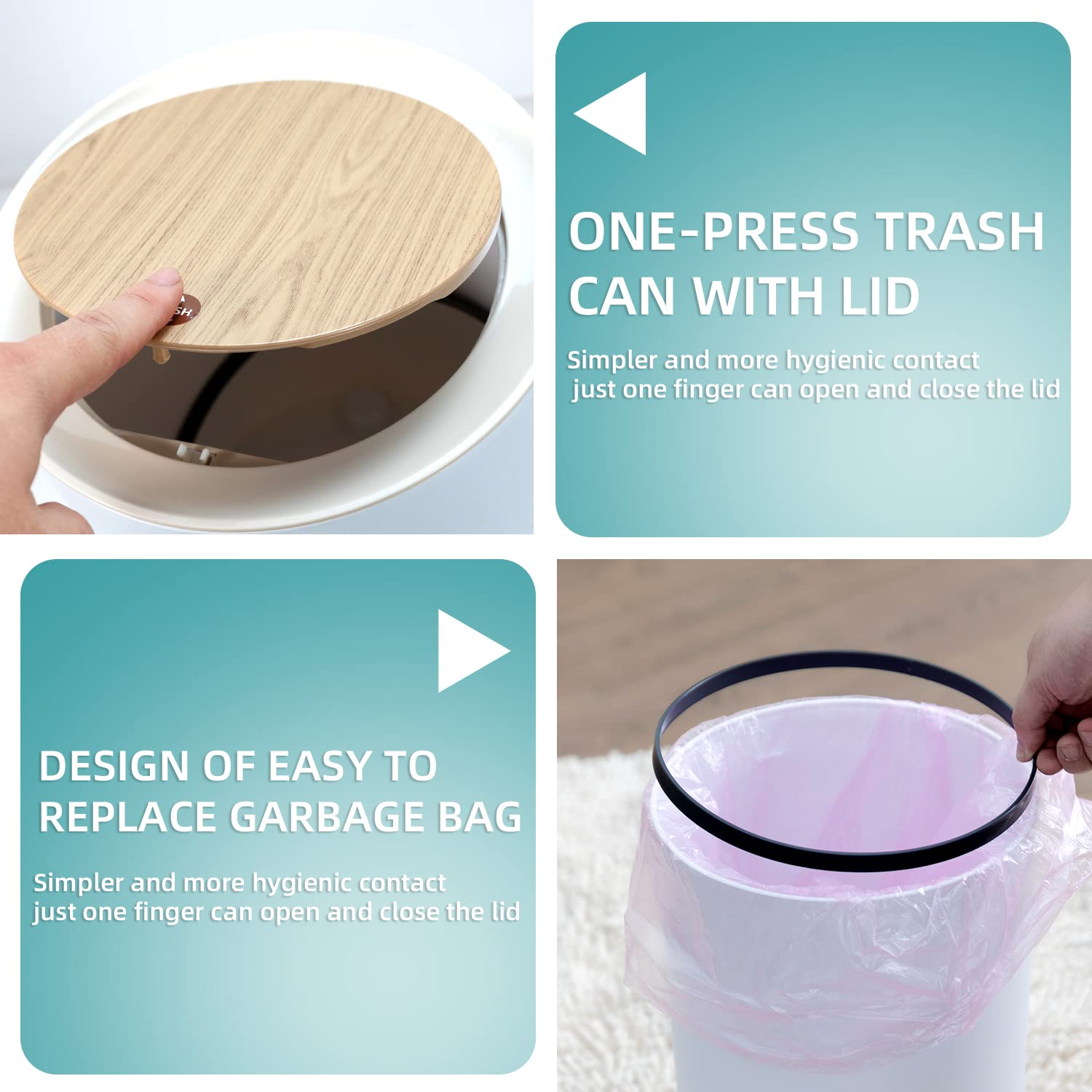 SH

ONE-PRESS TRASH CAN WITH LID

Simpler and more hygienic contact
just one finger can open and close the lid

DESIGN OF EASY TO REPLACE GARBAGE BAG

Simpler and more hygienic contact
just one finger can open and close the lid