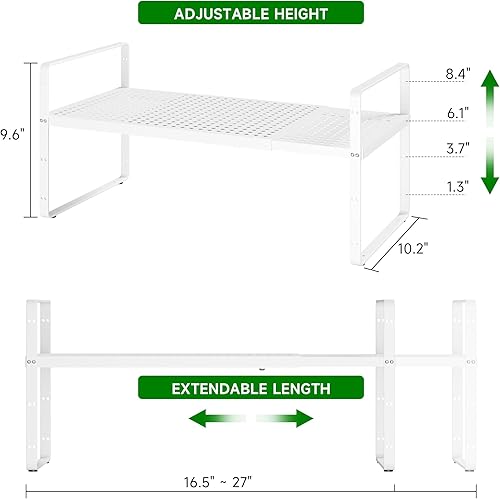 ADJUSTABLE HEIGHT

9.6"

8.4"

6.1"

3.7"

1.3"

10.2"

EXTENDABLE LENGTH

16.5" ~ 27"