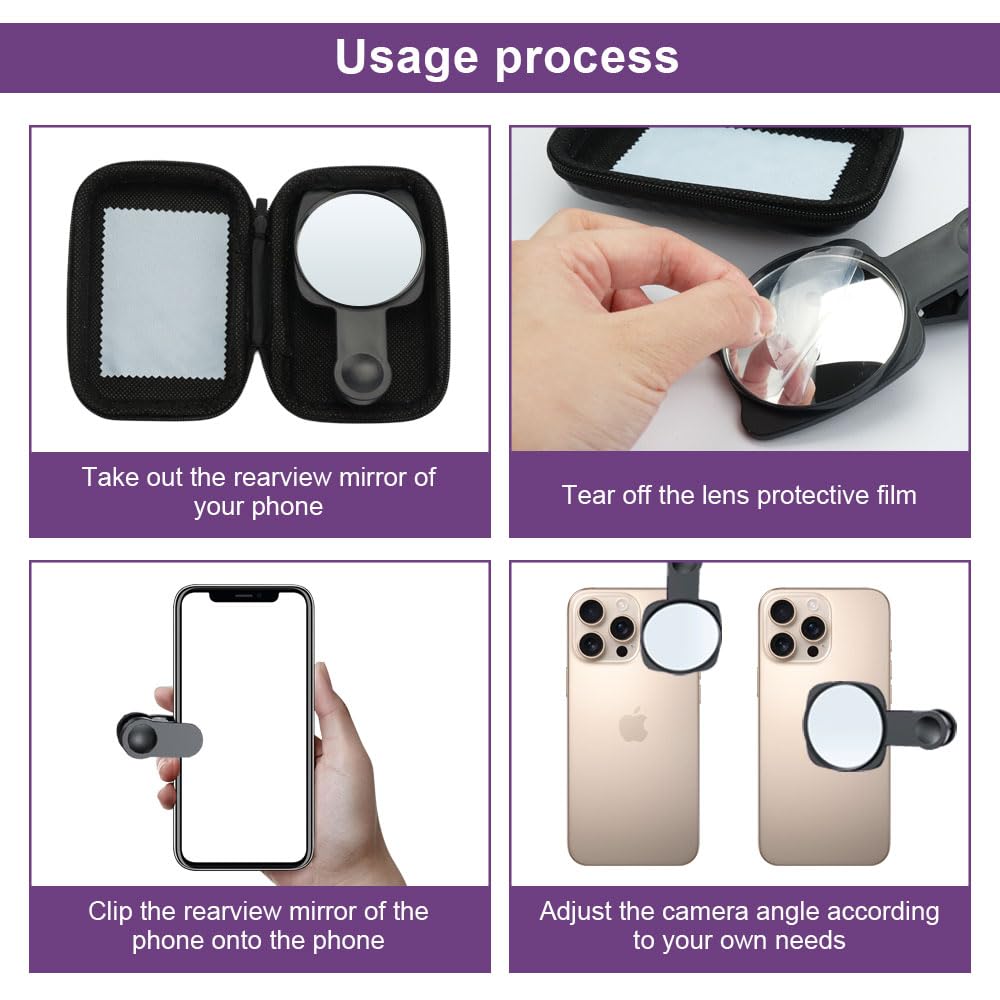 Usage process

Take out the rearview mirror of your phone

Tear off the lens protective film

Clip the rearview mirror of the phone onto the phone

Adjust the camera angle according to your own needs