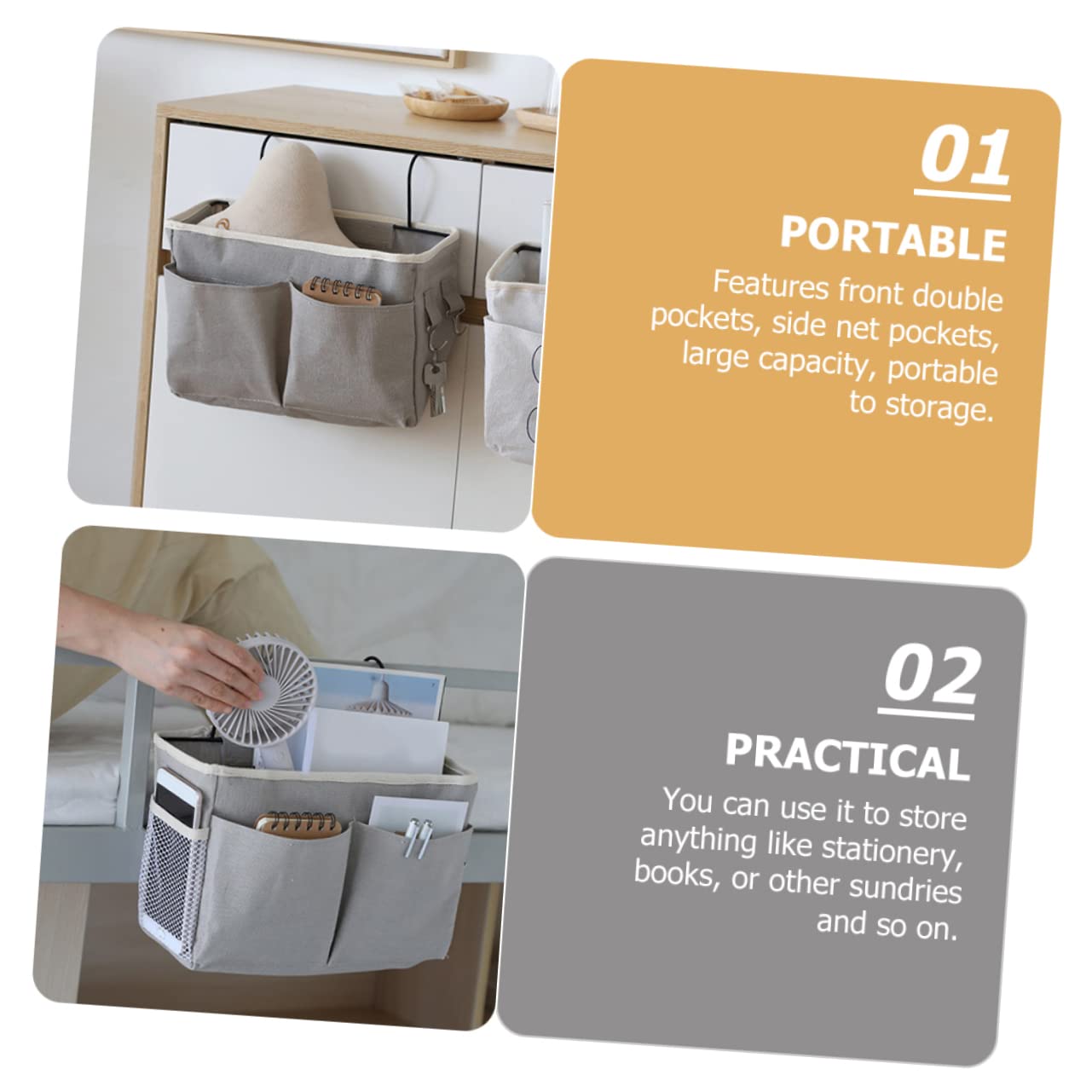 01

PORTABLE

Features front double pockets, side net pockets, large capacity, portable to storage.

02

PRACTICAL

You can use it to store anything like stationery, books, or other sundries and so on.